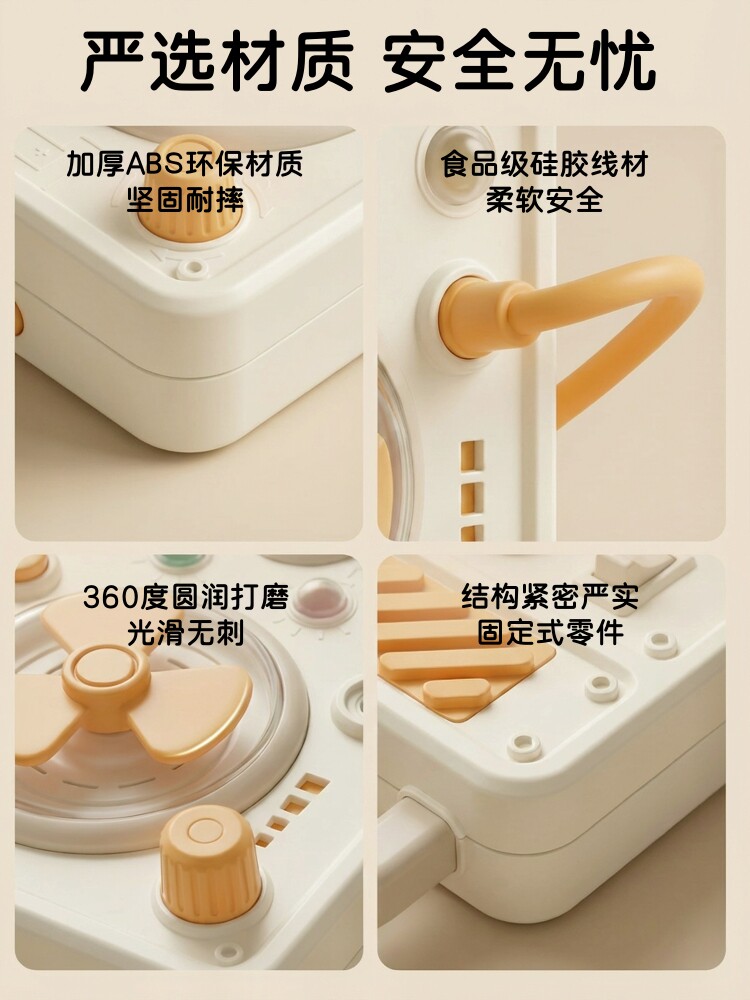 严选材质 安全无忧

加厚ABS环保材质
坚固耐摔

食品级硅胶线材
柔软安全

360度圆润打磨
光滑无刺

结构紧密严实
固定式零件