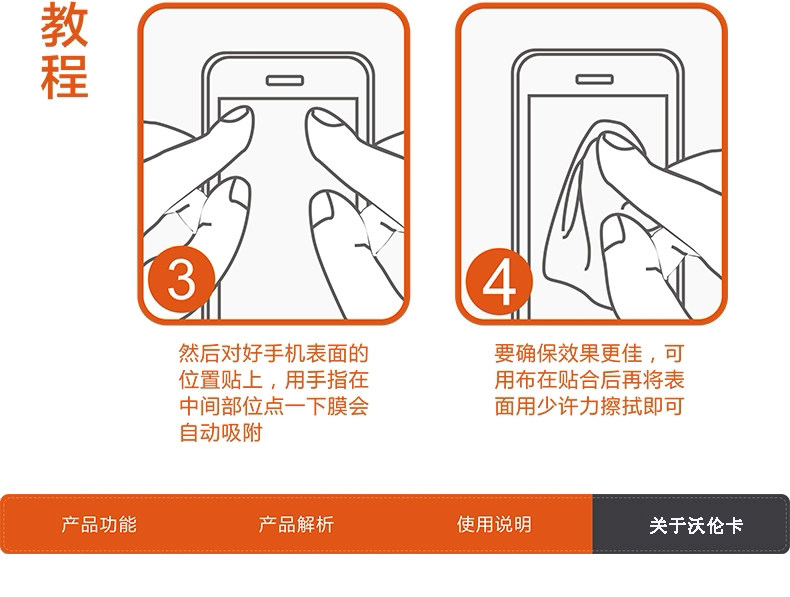 教程

3

然后对好手机表面的位置贴上，用手指在中间部位点一下膜会自动吸附

4

要确保效果更佳，可用布在贴合后再将表面用少许力擦拭即可

产品功能
产品解析
使用说明
关于沃伦卡