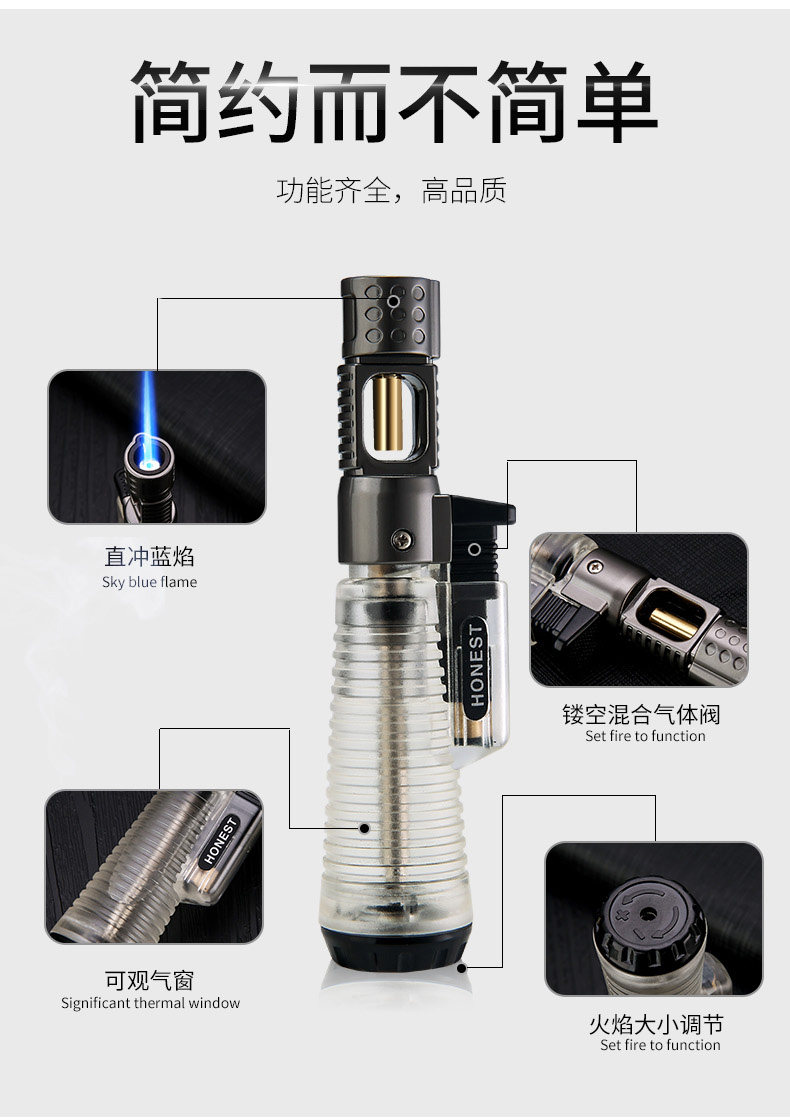 简约而不简单

功能齐全，高品质

直冲蓝焰
Sky blue flame

HONEST

镂空混合气体阀
Set fire to function

HONEST

可观气窗
Significant thermal window

火焰大小调节
Set fire to function