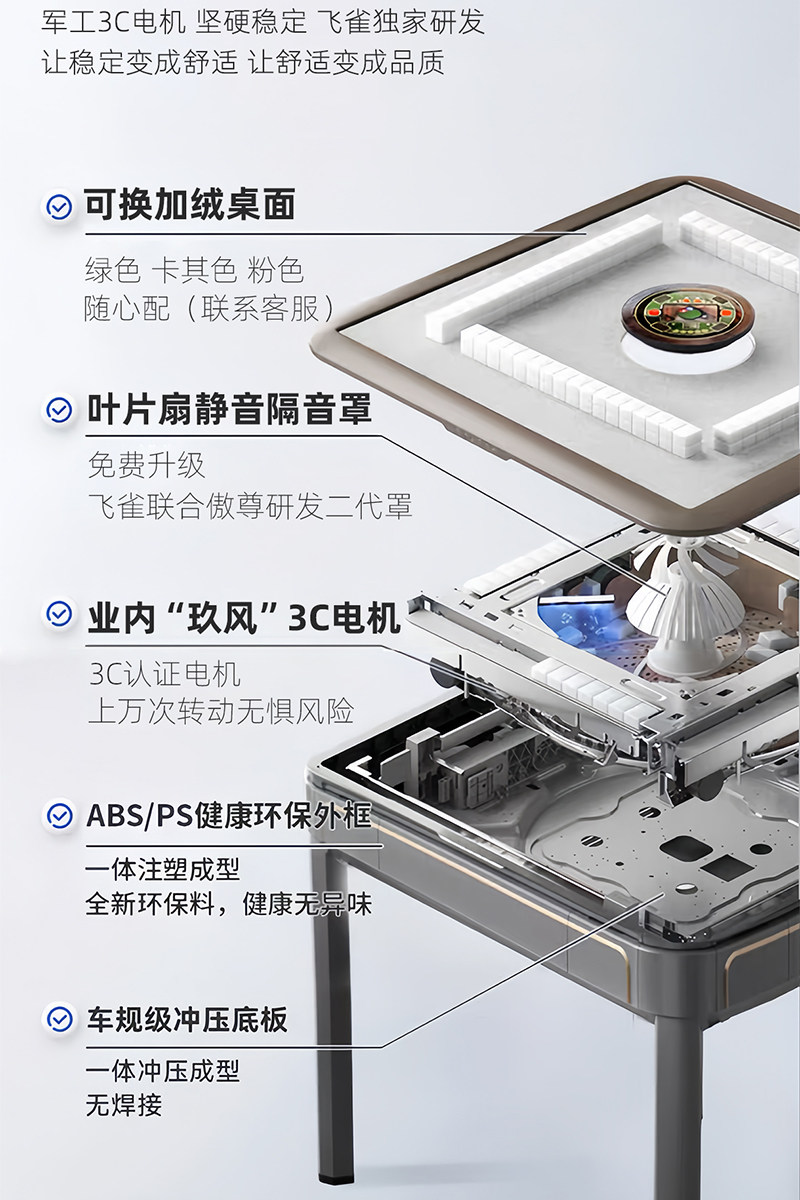 军工3C电机 坚硬稳定 飞雀独家研发
让稳定变成舒适 让舒适变成品质

可换加绒桌面
绿色 卡其色 粉色
随心配（联系客服）

叶片扇静音隔音罩
免费升级
飞雀联合傲尊研发二代罩

业内“玖风”3C电机
3C认证电机
上万次转动无惧风险

ABS/PS健康环保外框
一体注塑成型
全新环保料，健康无异味

车规级冲压底板
一体冲压成型
无焊接