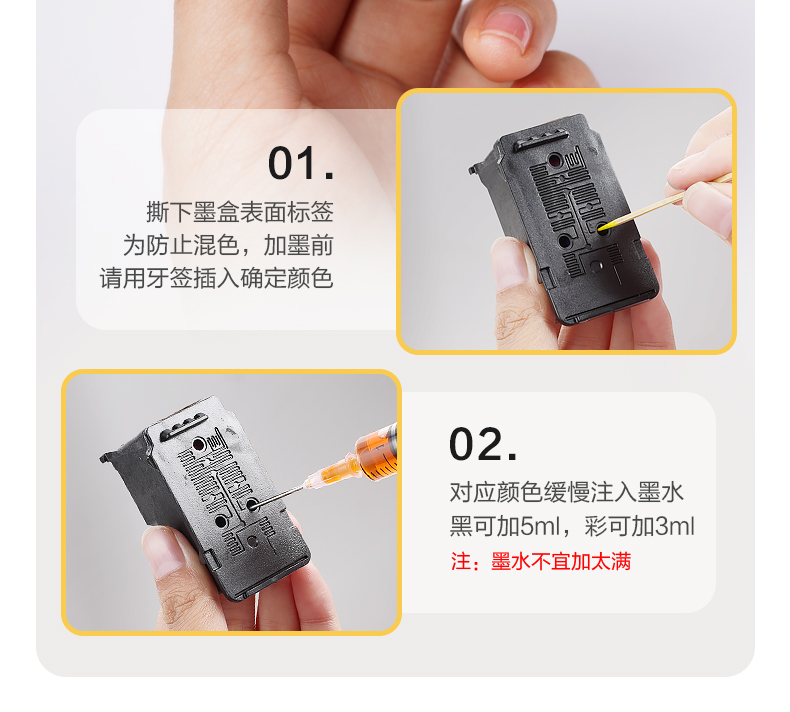 01.
撕下墨盒表面标签
为防止混色，加墨前
请用牙签插入确定颜色

02.
对应颜色缓慢注入墨水
黑可加5ml，彩可加3ml
注：墨水不宜加太满