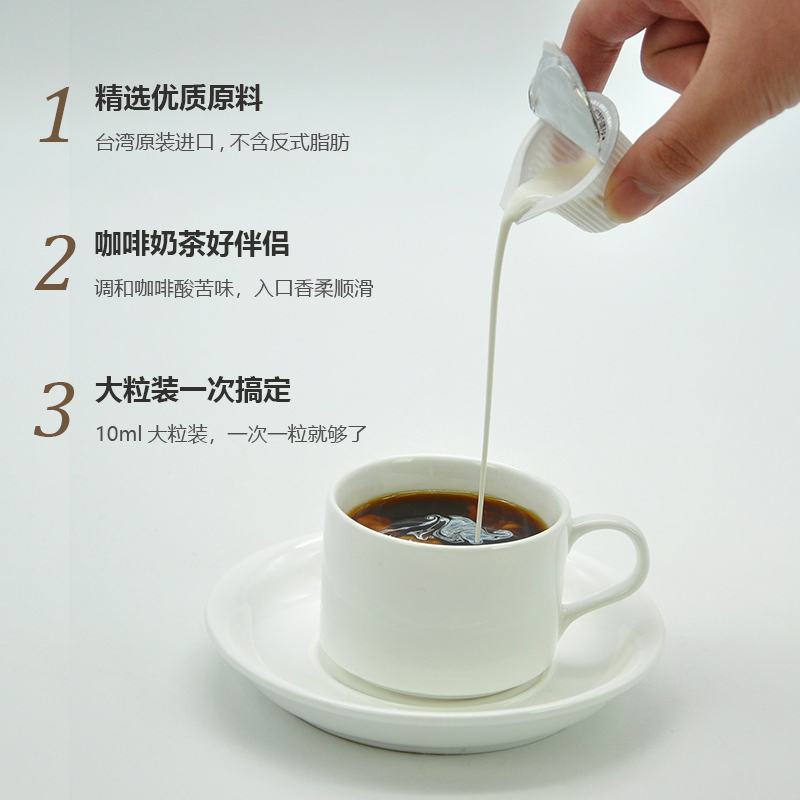 1 精选优质原料
台湾原装进口，不含反式脂肪

2 咖啡奶茶好伴侣
调和咖啡酸苦味，入口香柔顺滑

3 大粒装一次搞定
10ml 大粒装，一次一粒就够了