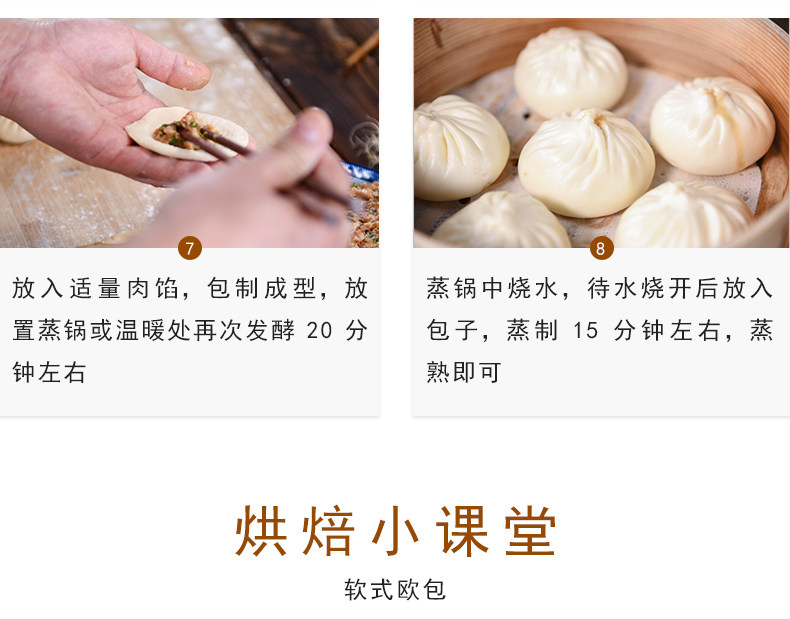 7

放入适量肉馅，包制成型，放置蒸锅或温暖处再次发酵 20 分钟左右

8

蒸锅中烧水，待水烧开后放入包子，蒸制 15 分钟左右，蒸熟即可

烘焙小课堂

软式欧包