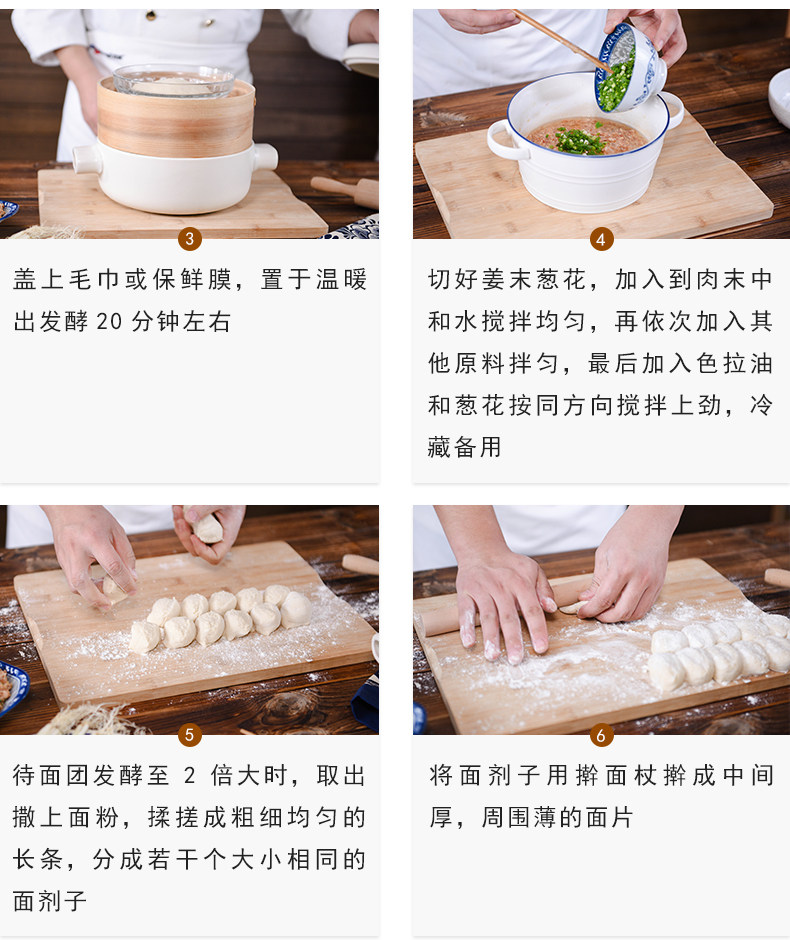 3

盖上毛巾或保鲜膜，置于温暖出发酵 20 分钟左右

4

切好姜末葱花，加入到肉末中和水搅拌均匀，再依次加入其他原料拌匀，最后加入色拉油和葱花按同方向搅拌上劲，冷藏备用

5

待面团发酵至 2 倍大时，取出撒上面粉，揉搓成粗细均匀的长条，分成若干个大小相同的面剂子

6

将面剂子用擀面杖擀成中间厚，周围薄的面片