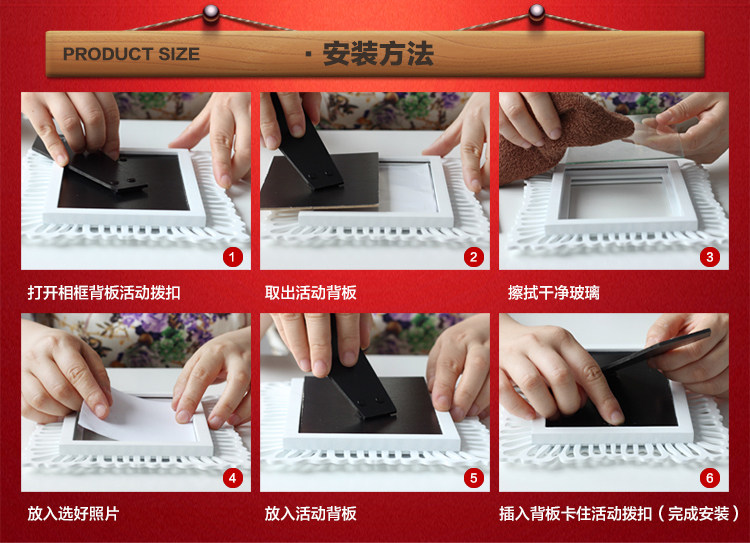 PRODUCT SIZE

· 安装方法

1
打开相框背板活动拨扣

2
取出活动背板

3
擦拭干净玻璃

4
放入选好照片

5
放入活动背板

6
插入背板卡住活动拨扣（完成安装）