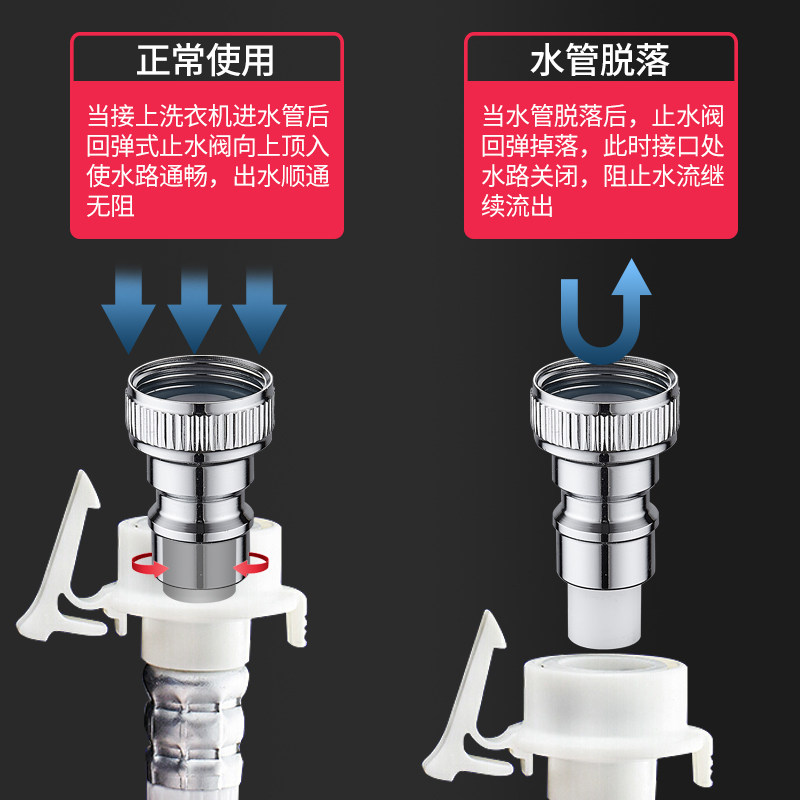 正常使用

当接上洗衣机进水管后回弹式止水阀向上顶入使水路通畅，出水顺通无阻

水管脱落

当水管脱落后，止水阀回弹掉落，此时接口处水路关闭，阻止水流继续流出