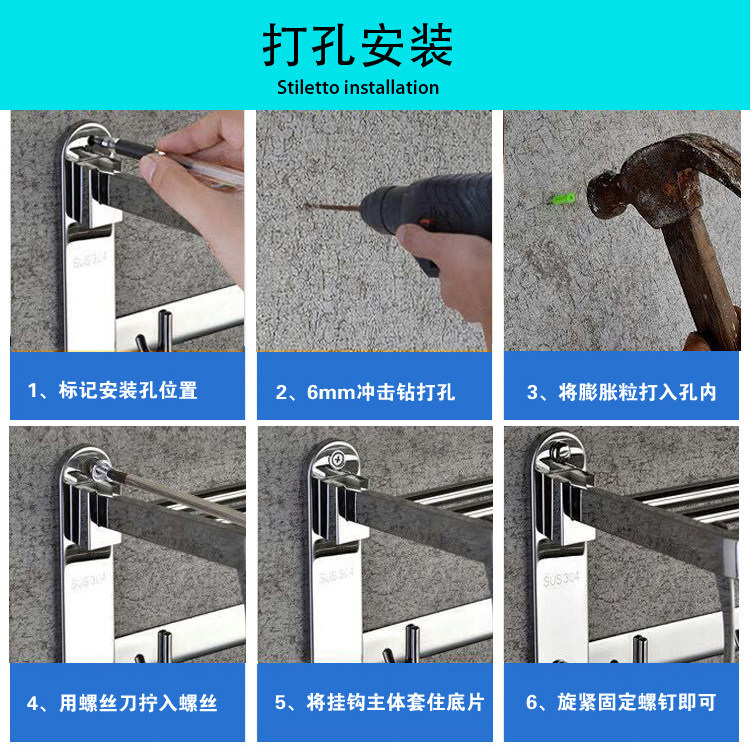 打孔安装

Stiletto installation

SUS304

1、标记安装孔位置

2、6mm冲击钻打孔

3、将膨胀粒打入孔内

SUS304

SUS304

SUS304

4、用螺丝刀拧入螺丝

5、将挂钩主体套住底片

6、旋紧固定螺钉即可