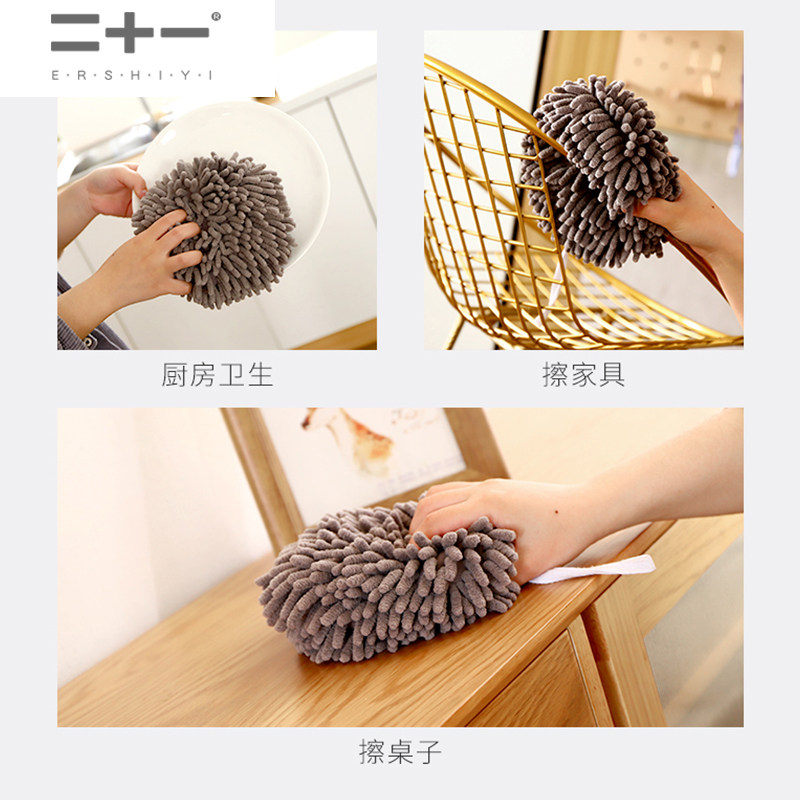 二十一®
E·R·S·H·I·Y·I

厨房卫生

擦家具

擦桌子