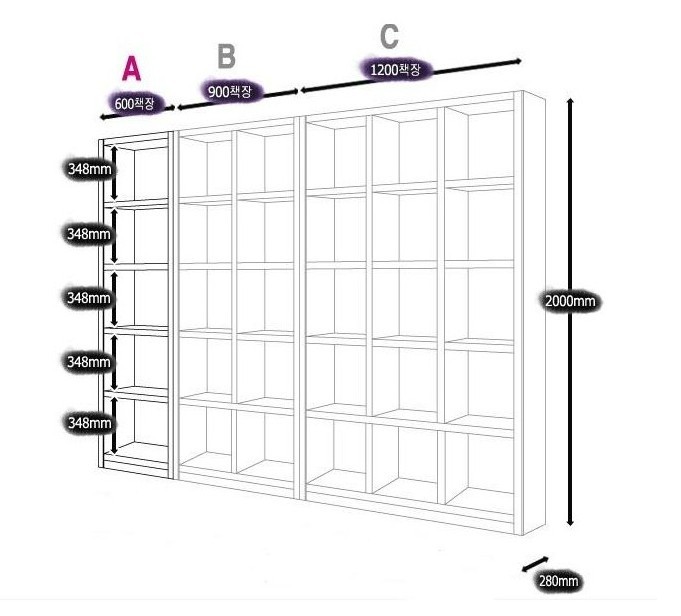 A
600책장

B
900책장

C
1200책장

348mm
348mm
348mm
348mm
348mm

2000mm

280mm