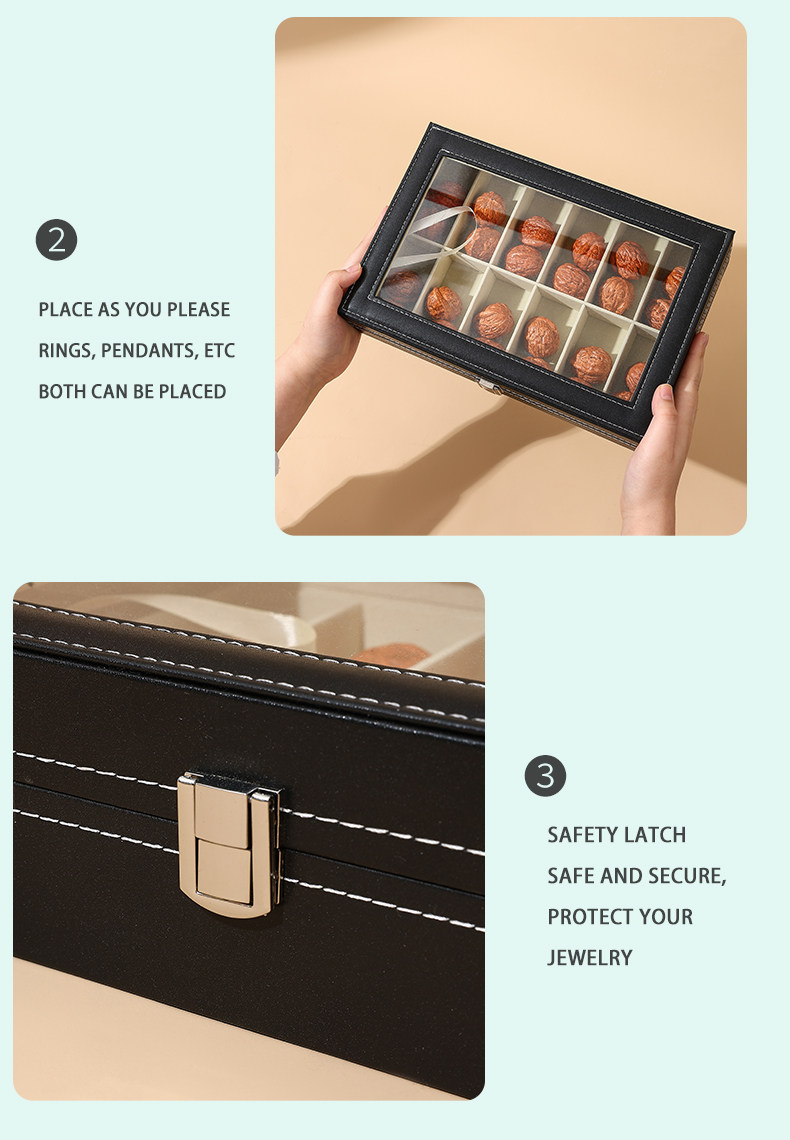 2

PLACE AS YOU PLEASE
RINGS, PENDANTS, ETC
BOTH CAN BE PLACED

3

SAFETY LATCH
SAFE AND SECURE,
PROTECT YOUR
JEWELRY