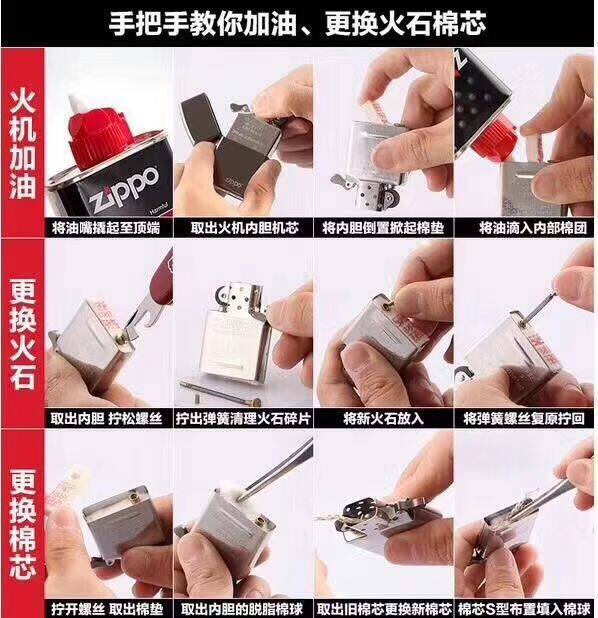 手把手教你加油、更换火石棉芯

火机加油

Zippo

Harmful

将油嘴撬起至顶端

取出火机内胆机芯

将内胆倒置掀起棉垫

将油滴入内部棉团

更换火石

取出内胆 拧松螺丝

拧出弹簧清理火石碎片

将新火石放入

将弹簧螺丝复原拧回

更换棉芯

拧开螺丝 取出棉垫

取出内胆的脱脂棉球

取出旧棉芯更换新棉芯

棉芯S型布置填入棉球