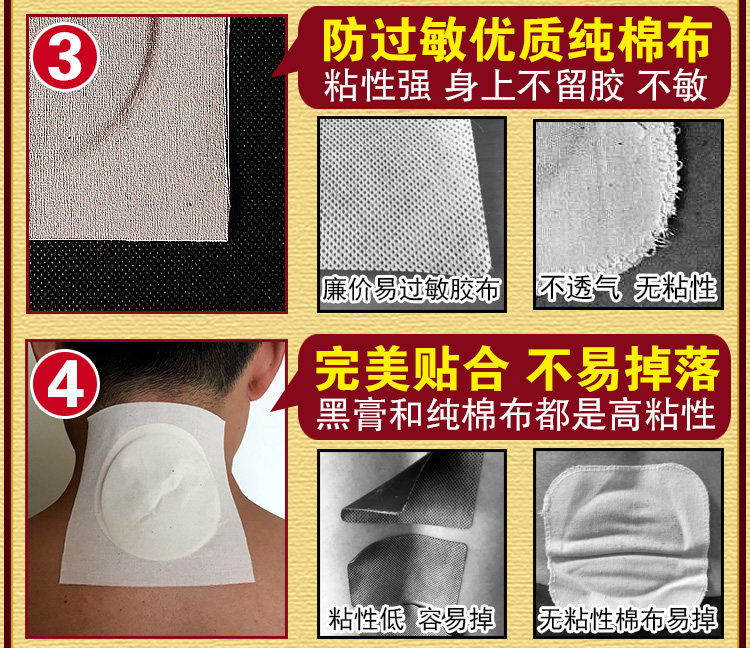 3

防过敏优质纯棉布
粘性强 身上不留胶 不敏

廉价易过敏胶布

不透气 无粘性

4

完美贴合 不易掉落
黑膏和纯棉布都是高粘性

粘性低 容易掉

无粘性棉布易掉