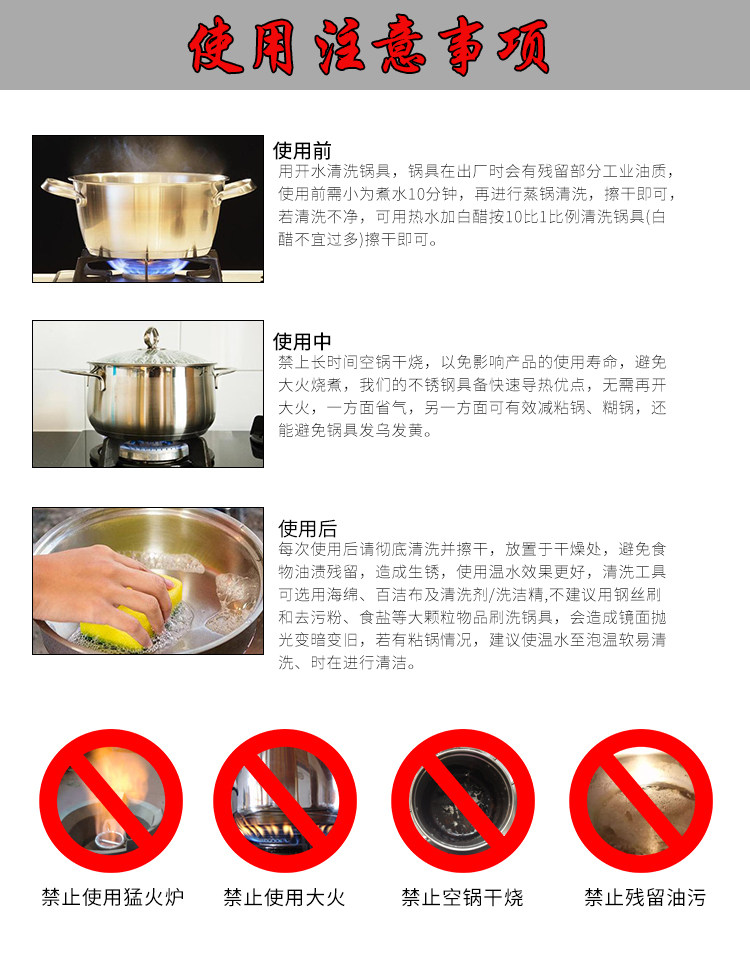 使用注意事项

使用前
用开水清洗锅具，锅具在出厂时会有残留部分工业油质，使用前需小为煮水10分钟，再进行蒸锅清洗，擦干即可，若清洗不净，可用热水加白醋按10比1比例清洗锅具(白醋不宜过多)擦干即可。

使用中
禁上长时间空锅干烧，以免影响产品的使用寿命，避免大火烧煮，我们的不锈钢具备快速导热优点，无需再开大火，一方面省气，另一方面可有效减粘锅、糊锅，还能避免锅具发乌发黄。

使用后
每次使用后请彻底清洗并擦干，放置于干燥处，避免食物油渍残留，造成生锈，使用温水效果更好，清洗工具可选用海绵、百洁布及清洗剂/洗洁精,不建议用钢丝刷和去污粉、食盐等大颗粒物品刷洗锅具，会造成镜面抛光变暗变旧，若有粘锅情况，建议使温水至泡温软易清洗、时在进行清洁。

禁止使用猛火炉

禁止使用大火

禁止空锅干烧

禁止残留油污