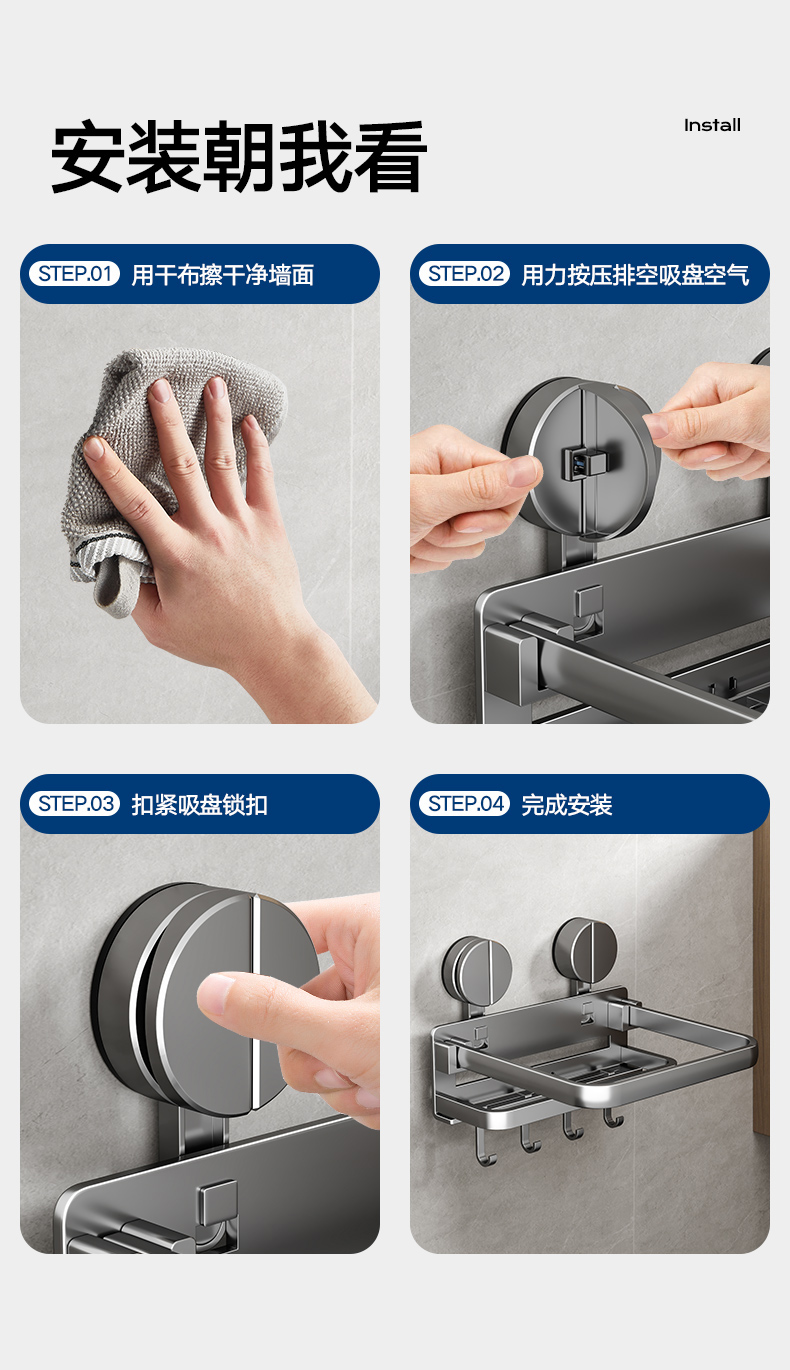 安装朝我看

Install

STEP.01 用干布擦干净墙面

STEP.02 用力按压排空吸盘空气

STEP.03 扣紧吸盘锁扣

STEP.04 完成安装