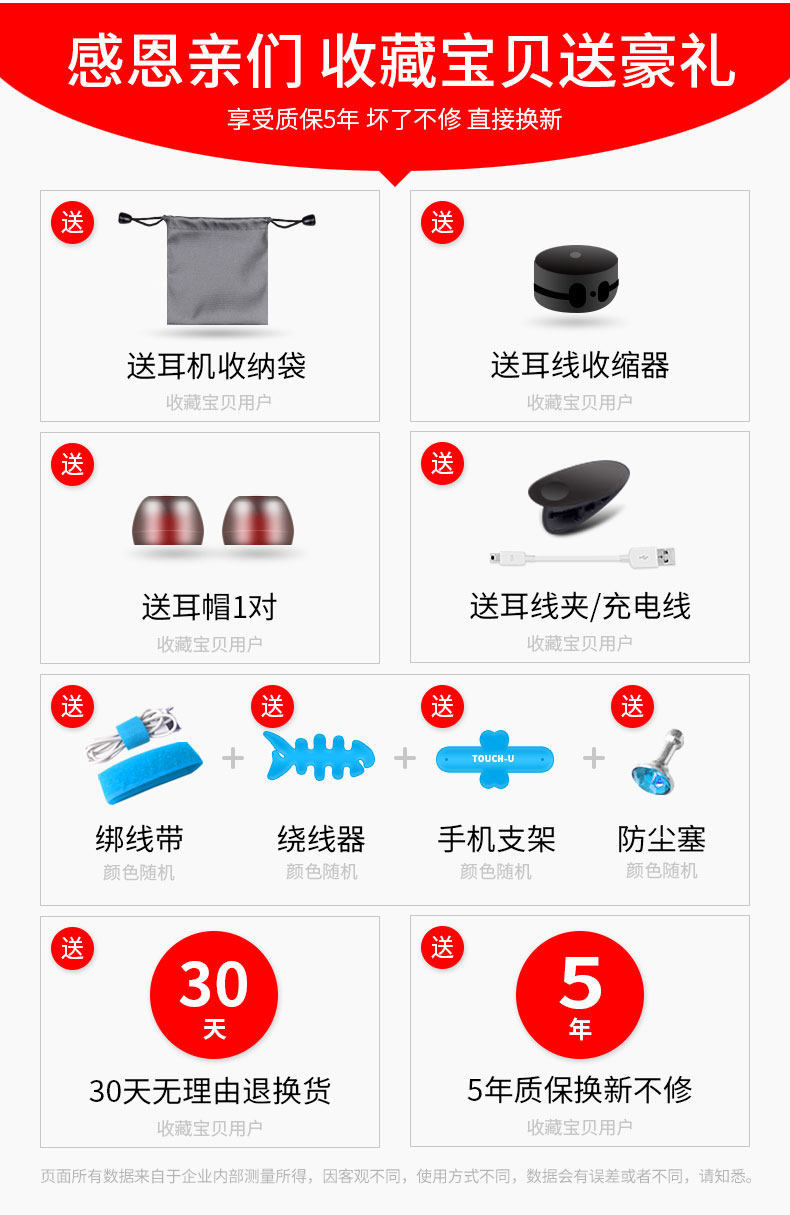 感恩亲们 收藏宝贝送豪礼

享受质保5年 坏了不修 直接换新

送

送耳机收纳袋

收藏宝贝用户

送

送耳线收缩器

收藏宝贝用户

送

送耳帽1对

收藏宝贝用户

送

送耳线夹/充电线

收藏宝贝用户

送

绑线带

颜色随机

+

送

绕线器

颜色随机

+

送

TOUCH-U

手机支架

颜色随机

+

送

防尘塞

颜色随机

送

30

天

30天无理由退换货

收藏宝贝用户

送

5

年

5年质保换新不修

收藏宝贝用户

页面所有数据来自于企业内部测量所得，因客观不同，使用方式不同，数据会有误差或者不同，请知悉。