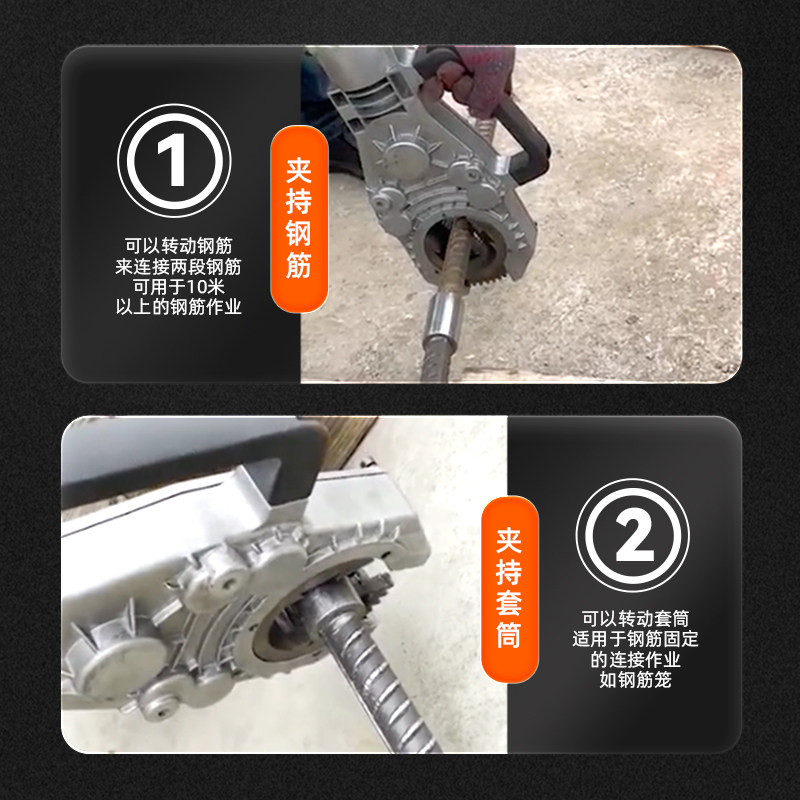 1

可以转动钢筋
来连接两段钢筋
可用于10米
以上的钢筋作业

夹持钢筋

夹持套筒

2

可以转动套筒
适用于钢筋固定
的连接作业
如钢筋笼