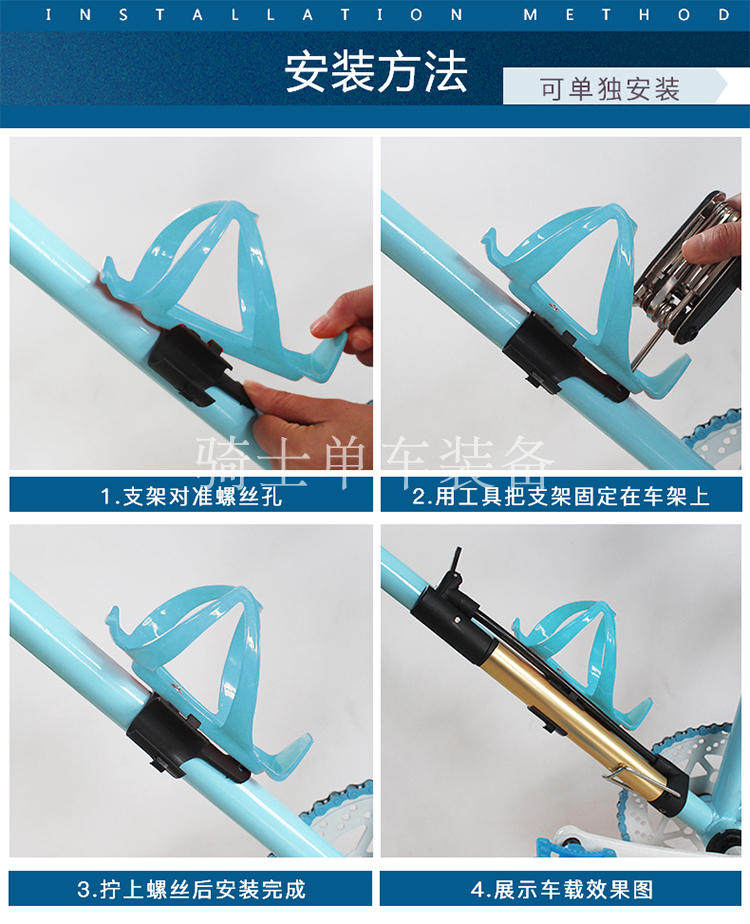 INSTALLATION METHOD

安装方法

可单独安装

骑士单车装备

1.支架对准螺丝孔

2.用工具把支架固定在车架上

3.拧上螺丝后安装完成

4.展示车载效果图