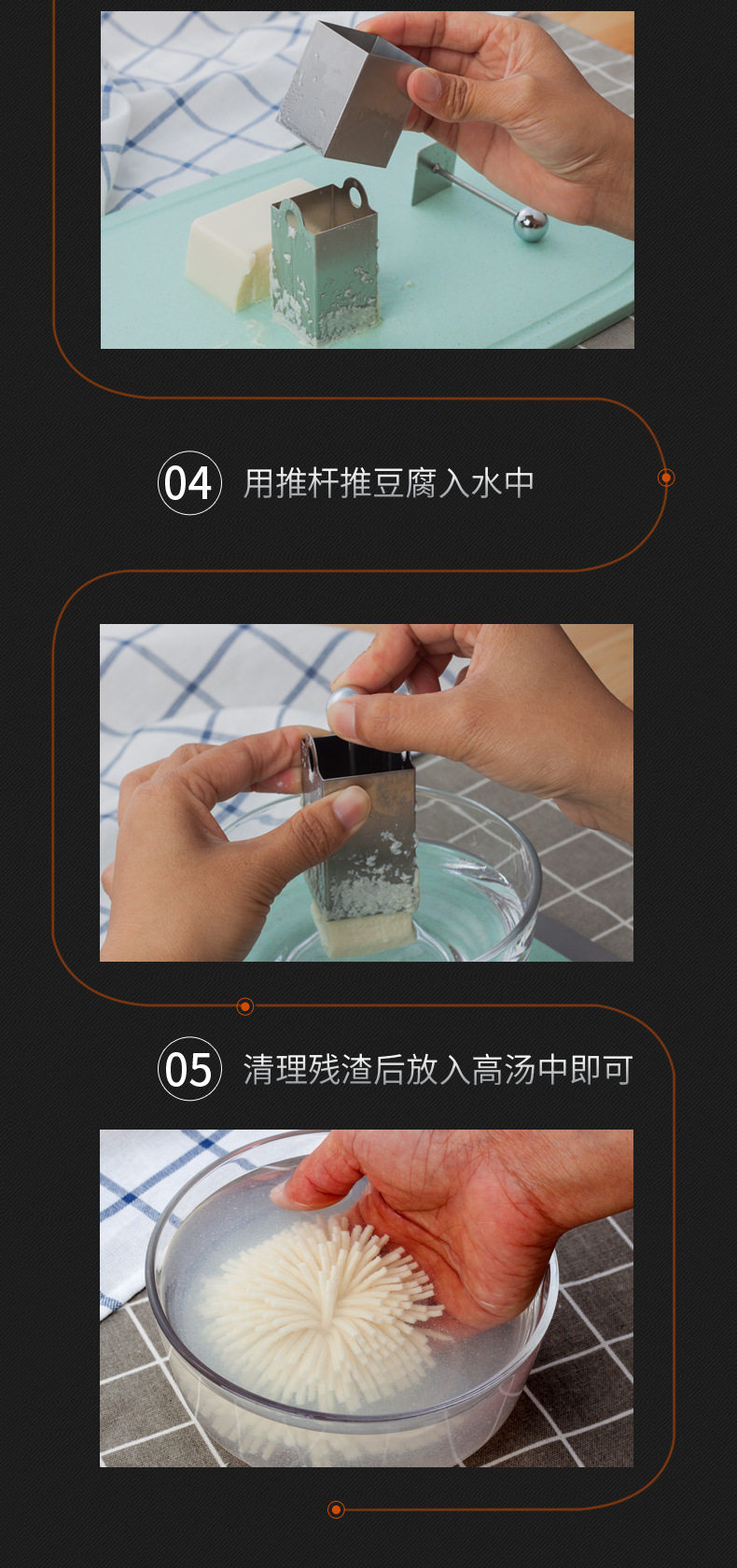 04 用推杆推豆腐入水中

05 清理残渣后放入高汤中即可