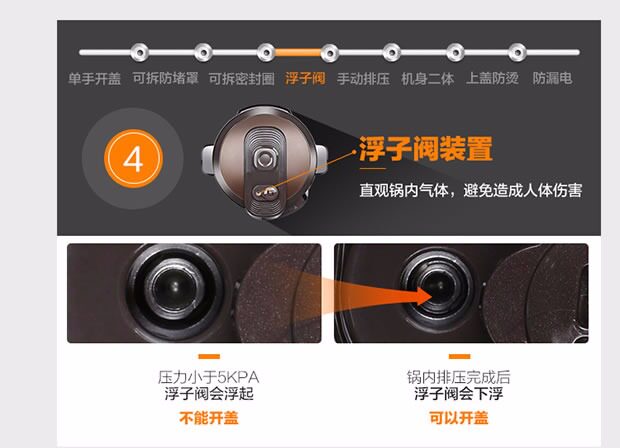 单手开盖 可拆防堵罩 可拆密封圈 浮子阀 手动排压 机身二体 上盖防烫 防漏电

4

浮子阀装置

直观锅内气体，避免造成人体伤害

压力小于5KPA
浮子阀会浮起
不能开盖

锅内排压完成后
浮子阀会下浮
可以开盖