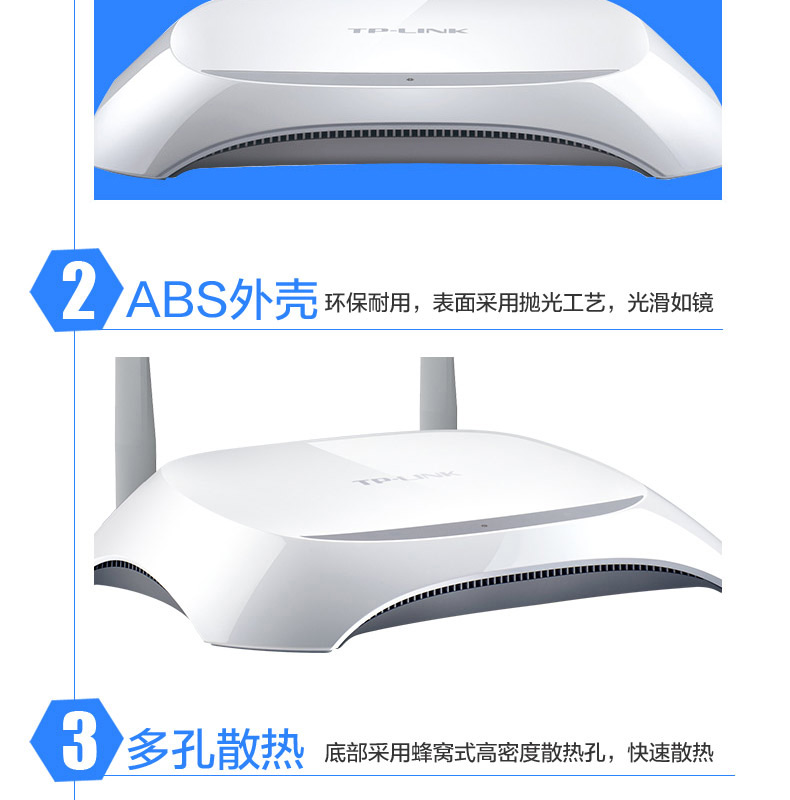 TP-LINK

2 ABS外壳 环保耐用，表面采用抛光工艺，光滑如镜

TP-LINK

3 多孔散热 底部采用蜂窝式高密度散热孔，快速散热