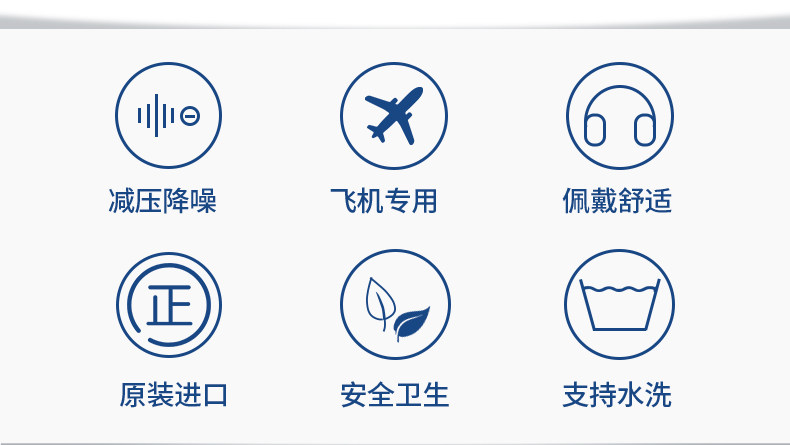 减压降噪

飞机专用

佩戴舒适

正

原装进口

安全卫生

支持水洗