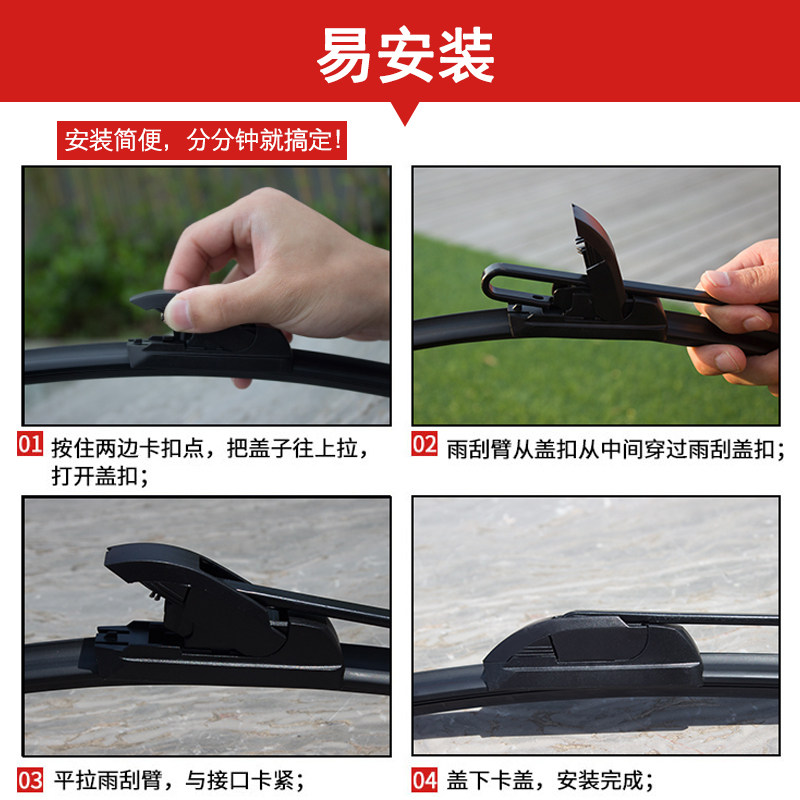 易安装

安装简便，分分钟就搞定!

01 按住两边卡扣点，把盖子往上拉，打开盖扣；

02 雨刮臂从盖扣从中间穿过雨刮盖扣；

03 平拉雨刮臂，与接口卡紧；

04 盖下卡盖，安装完成；