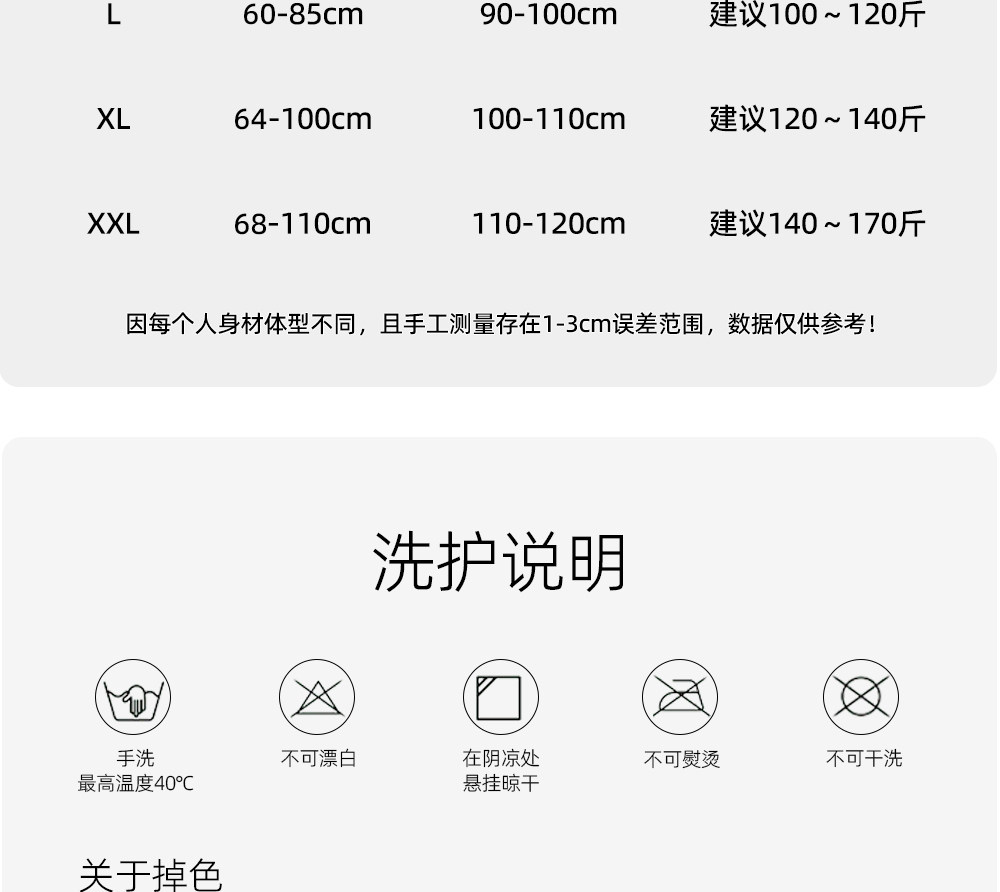 | L | 60-85cm | 90-100cm | 建议100～120斤 |
|---|---|---|---|
| XL | 64-100cm | 100-110cm | 建议120～140斤 |
| XXL | 68-110cm | 110-120cm | 建议140～170斤 |

因每个人身材体型不同，且手工测量存在1-3cm误差范围，数据仅供参考！

洗护说明

手洗
最高温度40℃

不可漂白

在阴凉处
悬挂晾干

不可熨烫

不可干洗

关于掉色