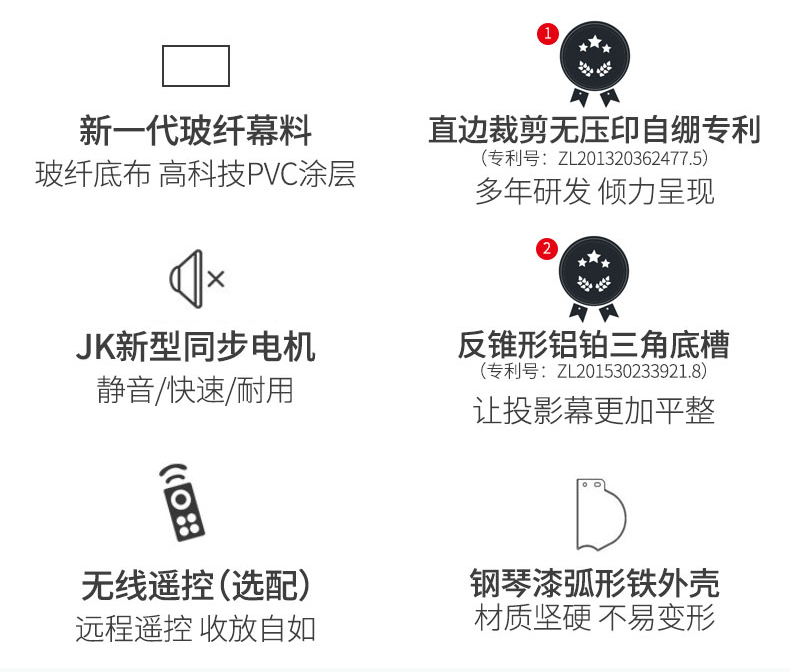 新一代玻纤幕料
玻纤底布 高科技PVC涂层

JK新型同步电机
静音/快速/耐用

无线遥控(选配)
远程遥控 收放自如

1

直边裁剪无压印自绷专利
(专利号:ZL201320362477.5)
多年研发 倾力呈现

2

反锥形铝铂三角底槽
(专利号:ZL201530233921.8)
让投影幕更加平整

钢琴漆弧形铁外壳
材质坚硬 不易变形