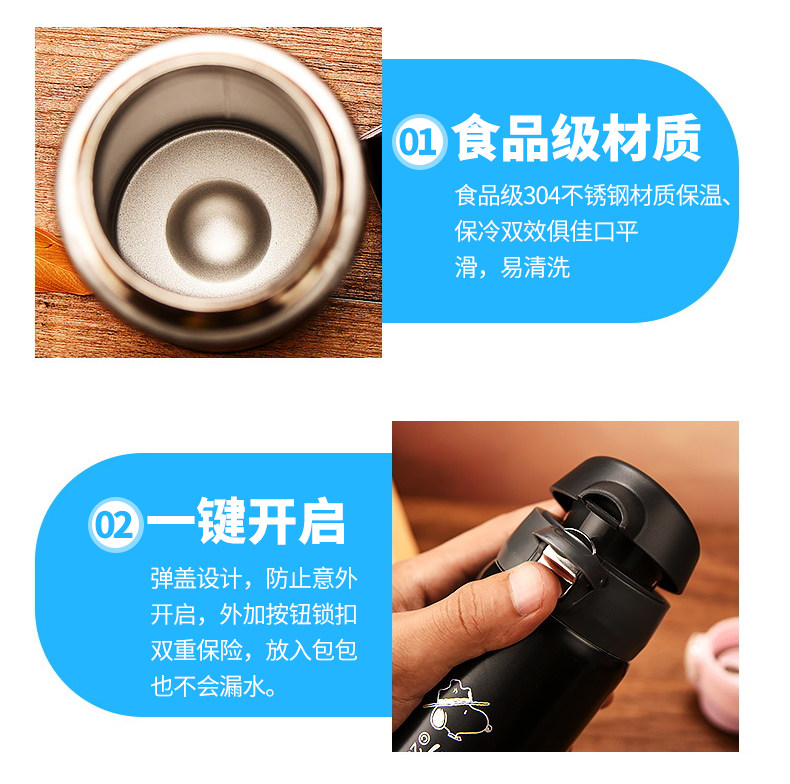 01 食品级材质

食品级304不锈钢材质保温、保冷双效俱佳口平滑，易清洗

02 一键开启

弹盖设计，防止意外开启，外加按钮锁扣双重保险，放入包包也不会漏水。