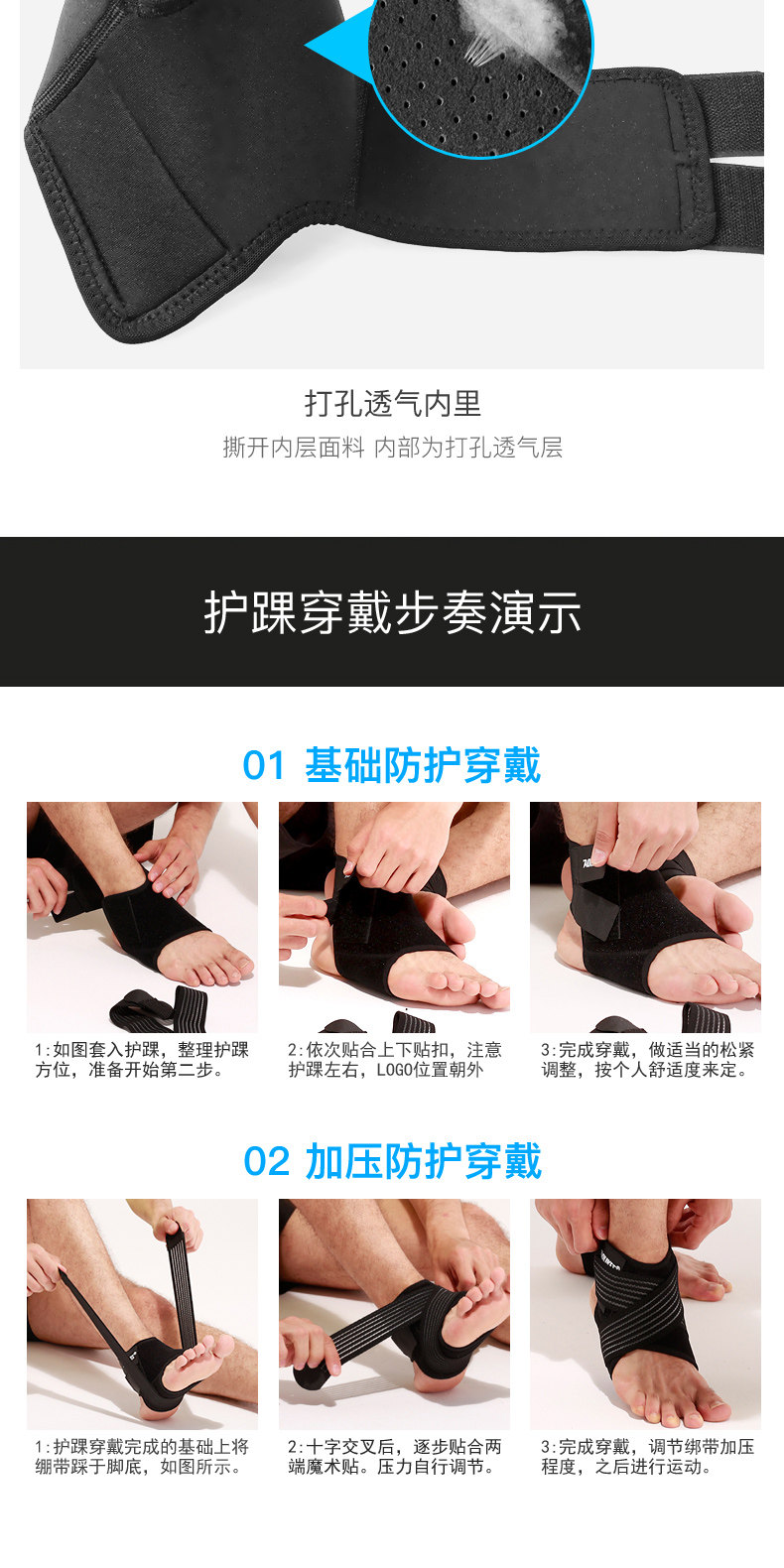 打孔透气内里

撕开内层面料 内部为打孔透气层

护踝穿戴步奏演示

01 基础防护穿戴

1:如图套入护踝，整理护踝方位，准备开始第二步。

2:依次贴合上下贴扣，注意护踝左右，LOGO位置朝外

3:完成穿戴，做适当的松紧调整，按个人舒适度来定。

02 加压防护穿戴

1:护踝穿戴完成的基础上将绷带踩于脚底，如图所示。

2:十字交叉后，逐步贴合两端魔术贴。压力自行调节。

3:完成穿戴，调节绑带加压程度，之后进行运动。