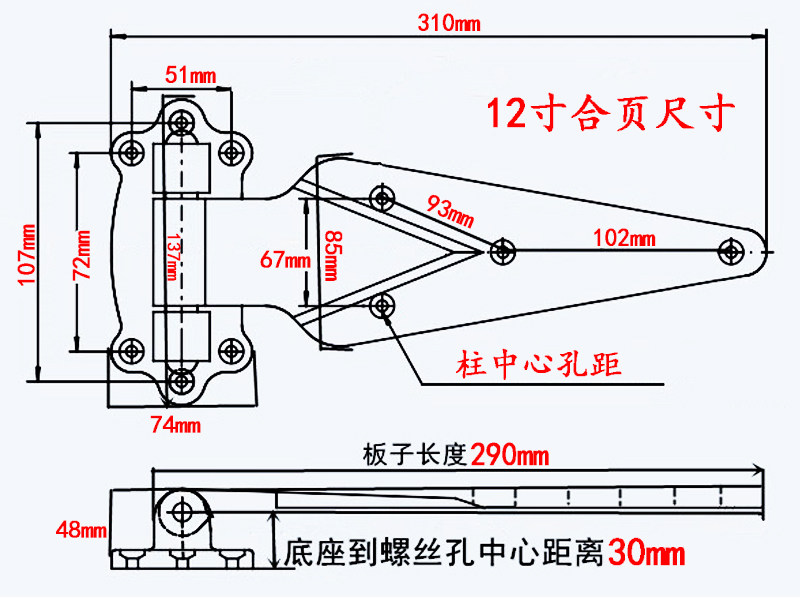 310mm

51mm

12寸合页尺寸

107mm

72mm

137mm

67mm

85mm

93mm

102mm

柱中心孔距

74mm

板子长度290mm

48mm

底座到螺丝孔中心距离30mm