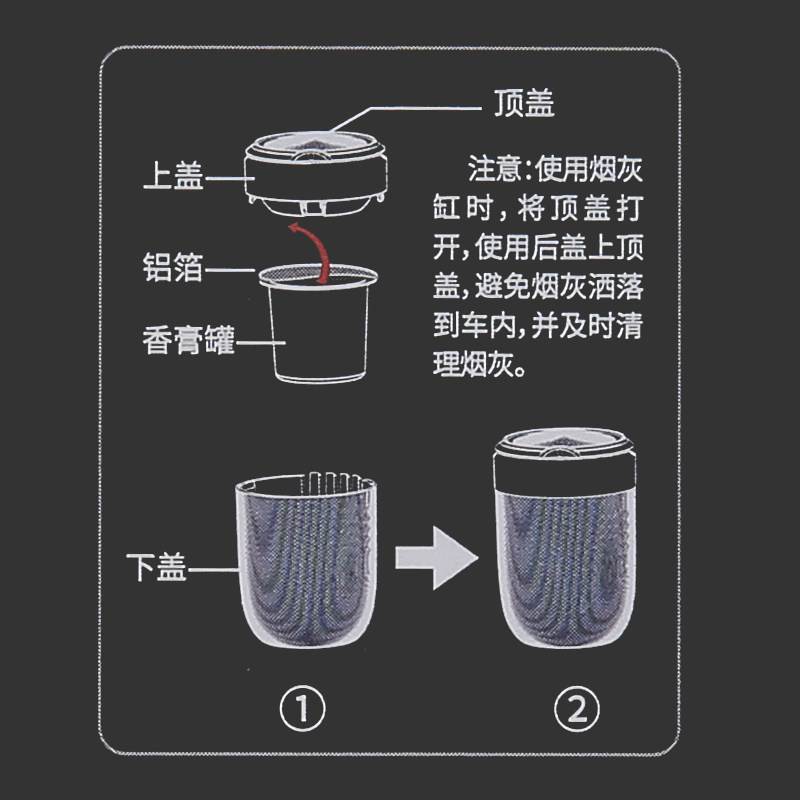 顶盖

上盖

铝箔

香膏罐

注意:使用烟灰缸时，将顶盖打开，使用后盖上顶盖，避免烟灰洒落到车内，并及时清理烟灰。

下盖

①

②