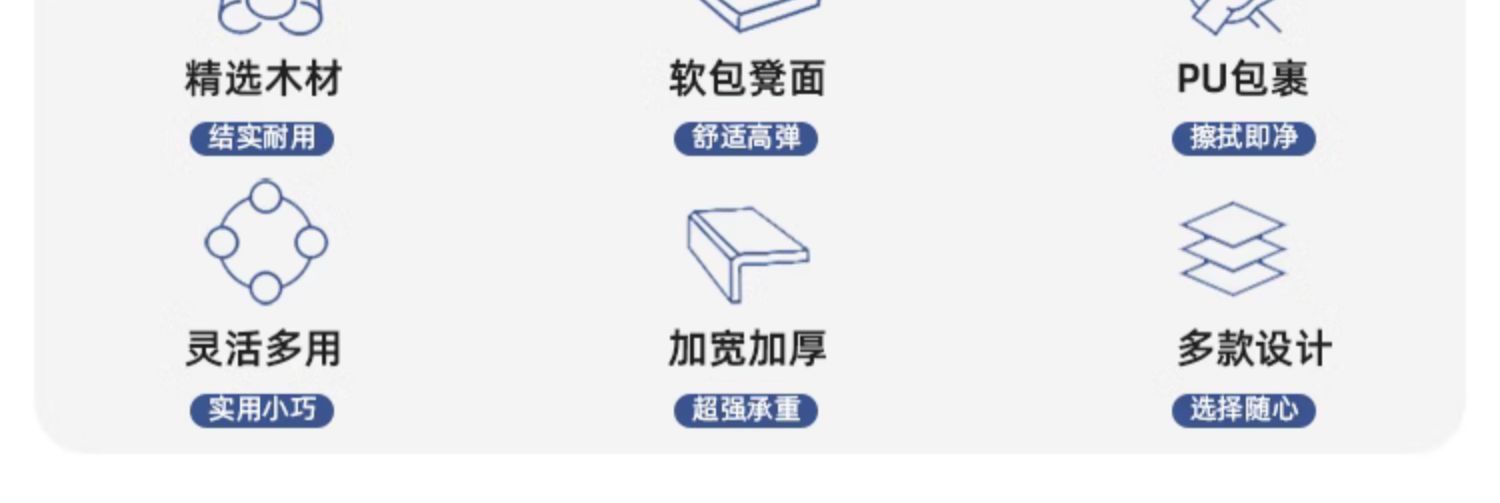 精选木材

结实耐用

软包凳面

舒适高弹

PU包裹

擦拭即净

灵活多用

实用小巧

加宽加厚

超强承重

多款设计

选择随心