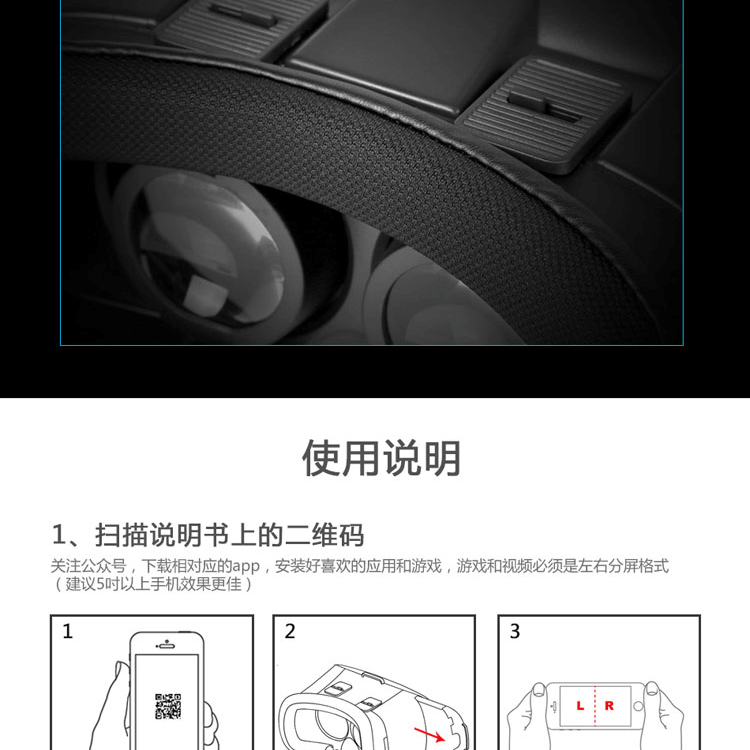 使用说明

1、扫描说明书上的二维码

关注公众号，下载相对应的app，安装好喜欢的应用和游戏，游戏和视频必须是左右分屏格式（建议5吋以上手机效果更佳）

1

2

3

L R