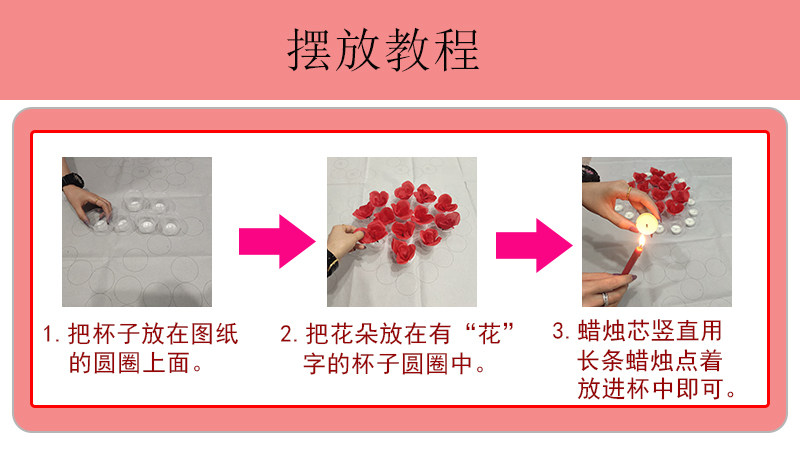 摆放教程

1. 把杯子放在图纸的圆圈上面。

2. 把花朵放在有“花”字的杯子圆圈中。

3. 蜡烛芯竖直用长条蜡烛点着放进杯中即可。