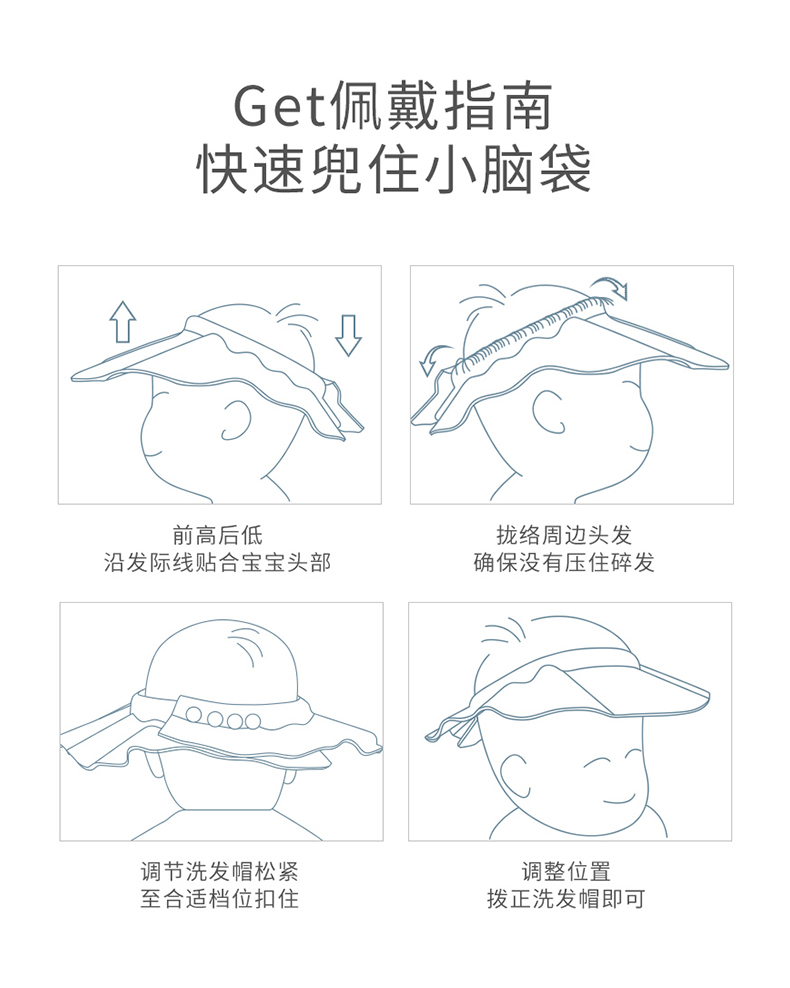 Get佩戴指南
快速兜住小脑袋

前高后低
沿发际线贴合宝宝头部

拢络周边头发
确保没有压住碎发

调节洗发帽松紧
至合适档位扣住

调整位置
拨正洗发帽即可