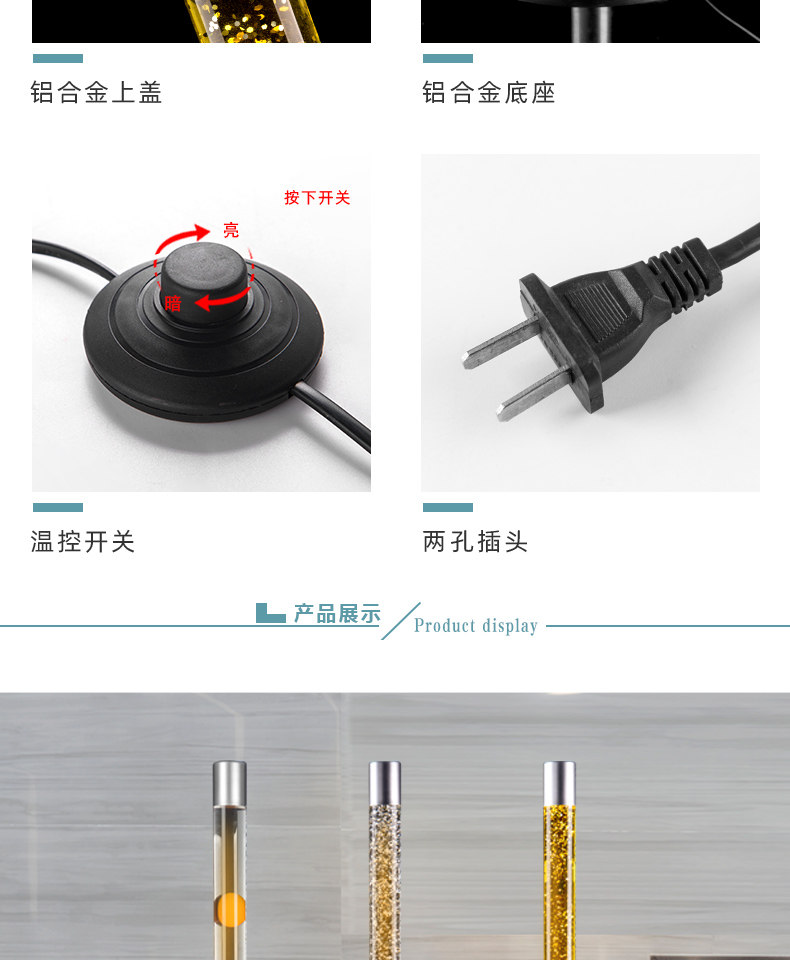 铝合金上盖

铝合金底座

按下开关

亮

暗

温控开关

两孔插头

产品展示

Product display