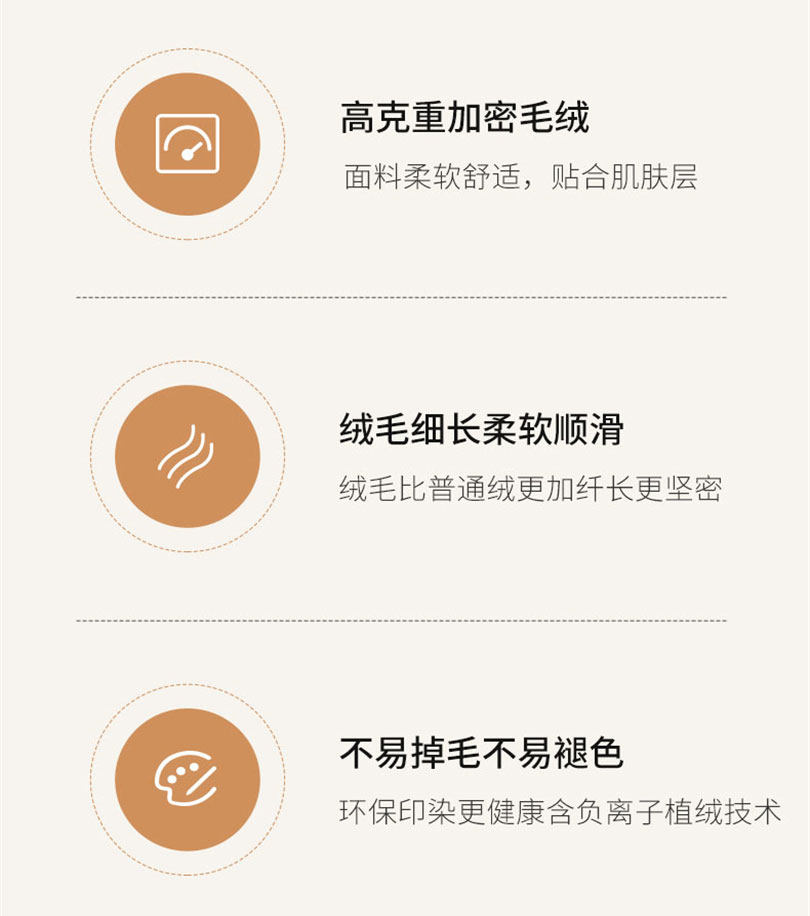 高克重加密毛绒

面料柔软舒适，贴合肌肤层

绒毛细长柔软顺滑

绒毛比普通绒更加纤长更坚密

不易掉毛不易褪色

环保印染更健康含负离子植绒技术