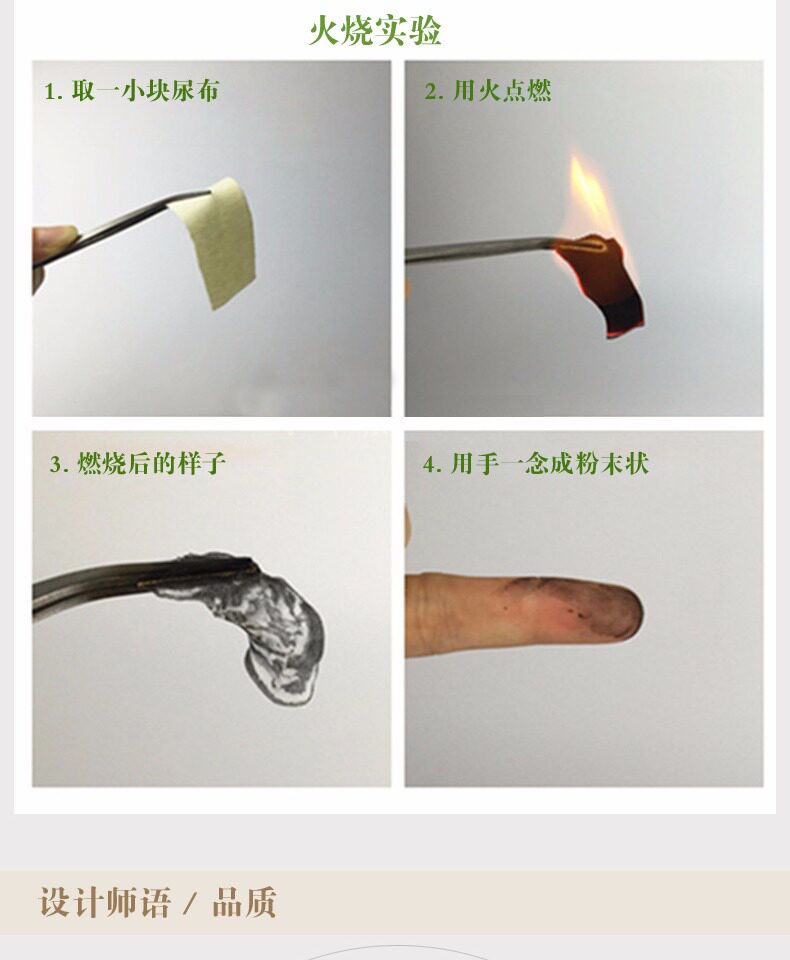 火烧实验

1. 取一小块尿布

2. 用火点燃

3. 燃烧后的样子

4. 用手一念成粉末状

设计师语 / 品质