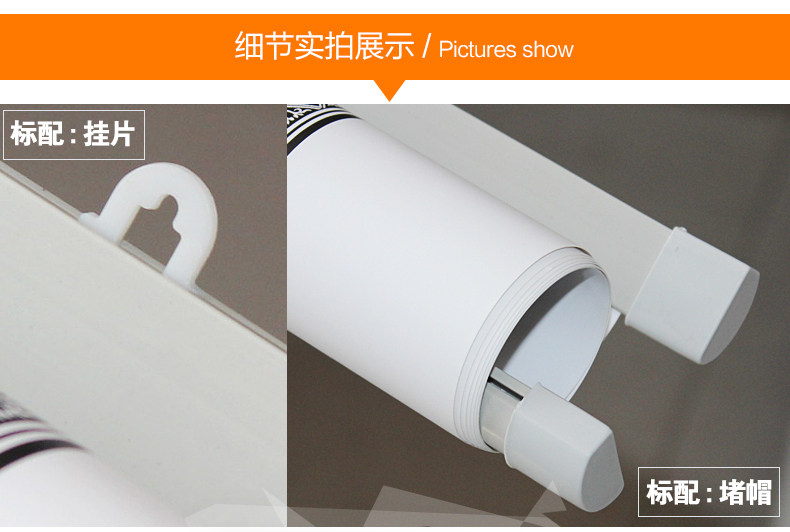 细节实拍展示 / Pictures show

标配：挂片

标配：堵帽