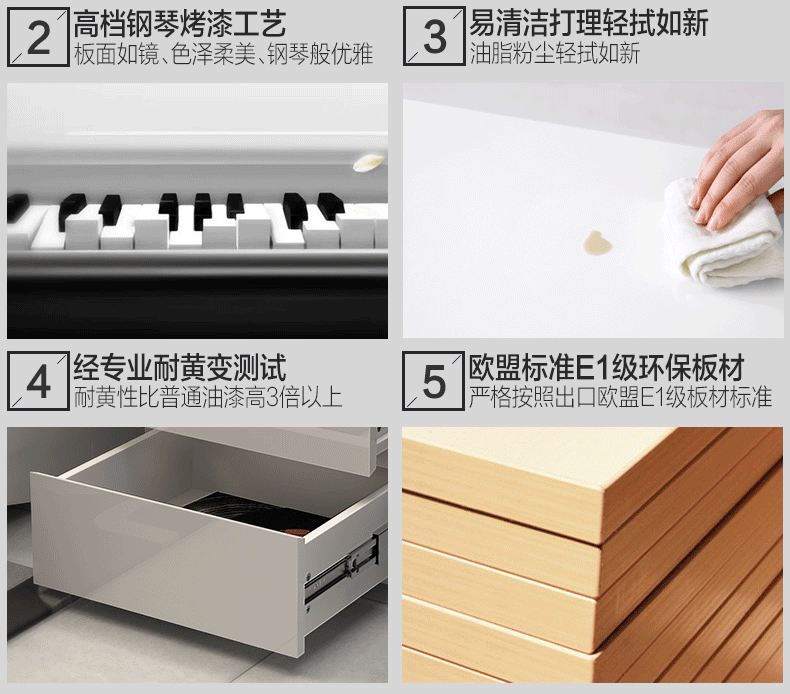 2
高档钢琴烤漆工艺
板面如镜、色泽柔美、钢琴般优雅

3
易清洁打理轻拭如新
油脂粉尘轻拭如新

4
经专业耐黄变测试
耐黄性比普通油漆高3倍以上

5
欧盟标准E1级环保板材
严格按照出口欧盟E1级板材标准