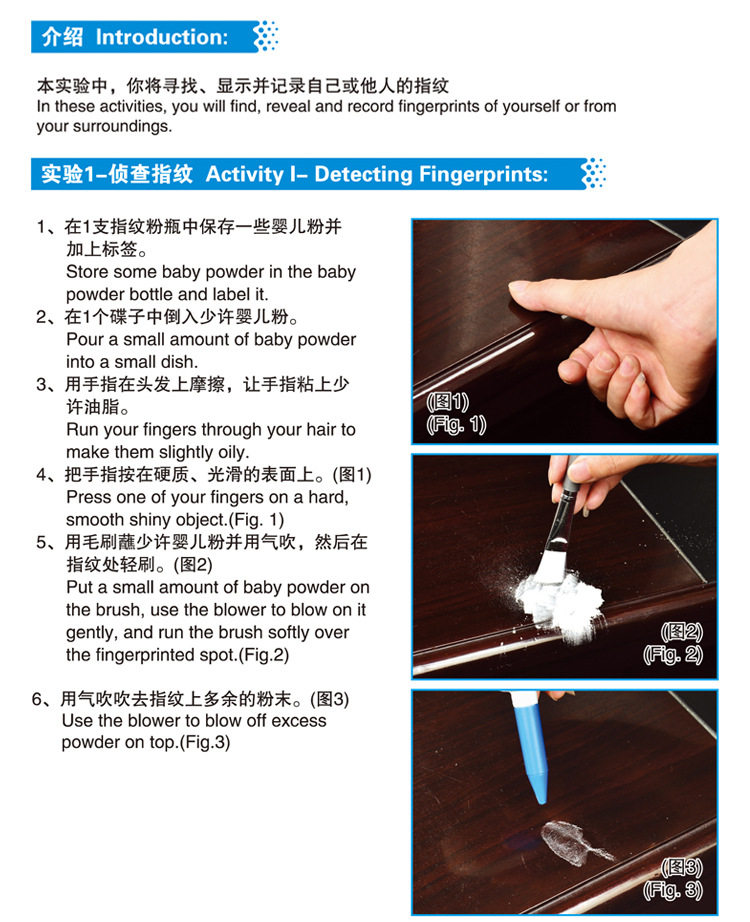 介绍 Introduction:

本实验中，你将寻找、显示并记录自己或他人的指纹
In these activities, you will find, reveal and record fingerprints of yourself or from your surroundings.

实验1–侦查指纹 Activity I– Detecting Fingerprints:

1、在1支指纹粉瓶中保存一些婴儿粉并加上标签。
Store some baby powder in the baby powder bottle and label it.
2、在1个碟子中倒入少许婴儿粉。
Pour a small amount of baby powder into a small dish.
3、用手指在头发上摩擦，让手指粘上少许油脂。
Run your fingers through your hair to make them slightly oily.
4、把手指按在硬质、光滑的表面上。(图1)
Press one of your fingers on a hard, smooth shiny object.(Fig. 1)
5、用毛刷蘸少许婴儿粉并用气吹，然后在指纹处轻刷。(图2)
Put a small amount of baby powder on the brush, use the blower to blow on it gently, and run the brush softly over the fingerprinted spot.(Fig.2)

6、用气吹吹去指纹上多余的粉末。(图3)
Use the blower to blow off excess powder on top.(Fig.3)

(图1)
(Fig. 1)

(图2)
(Fig. 2)

(图3)
(Fig. 3)