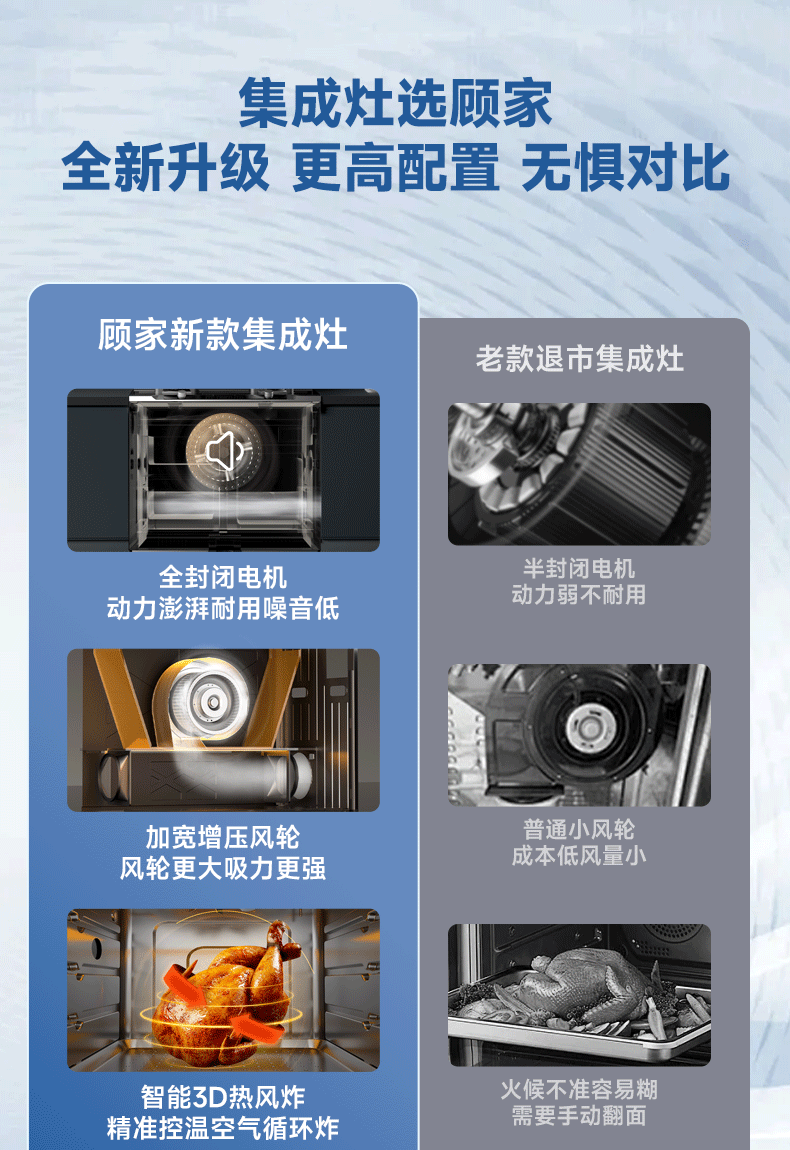 集成灶选顾家
全新升级 更高配置 无惧对比

顾家新款集成灶

全封闭电机
动力澎湃耐用噪音低

加宽增压风轮
风轮更大吸力更强

智能3D热风炸
精准控温空气循环炸

老款退市集成灶

半封闭电机
动力弱不耐用

普通小风轮
成本低风量小

火候不准容易糊
需要手动翻面