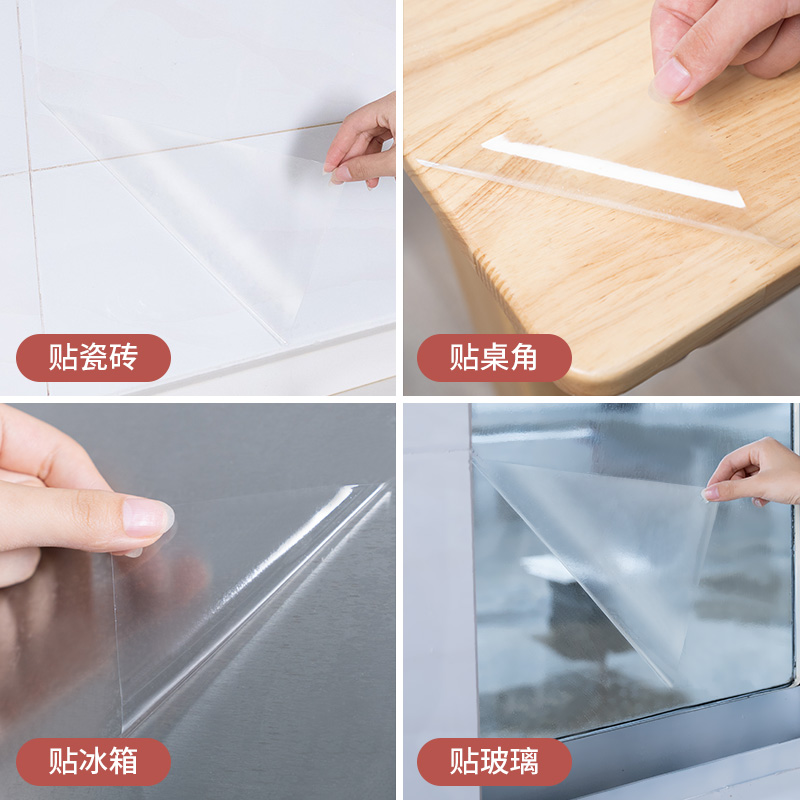 贴瓷砖

贴桌角

贴冰箱

贴玻璃