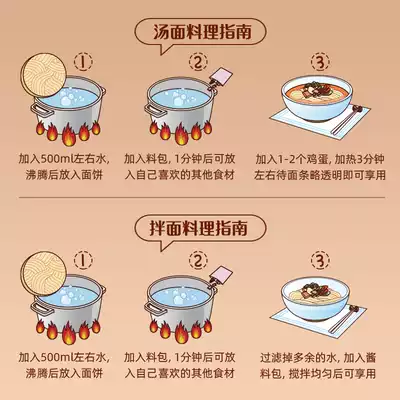 汤面料理指南

①
加入500ml左右水，沸腾后放入面饼

②
加入料包，1分钟后可放入自己喜欢的其他食材

③
加入1-2个鸡蛋，加热3分钟左右待面条略透明即可享用

拌面料理指南

①
加入500ml左右水，沸腾后放入面饼

②
加入料包，1分钟后可放入自己喜欢的其他食材

③
过滤掉多余的水，加入酱料包，搅拌均匀后可享用