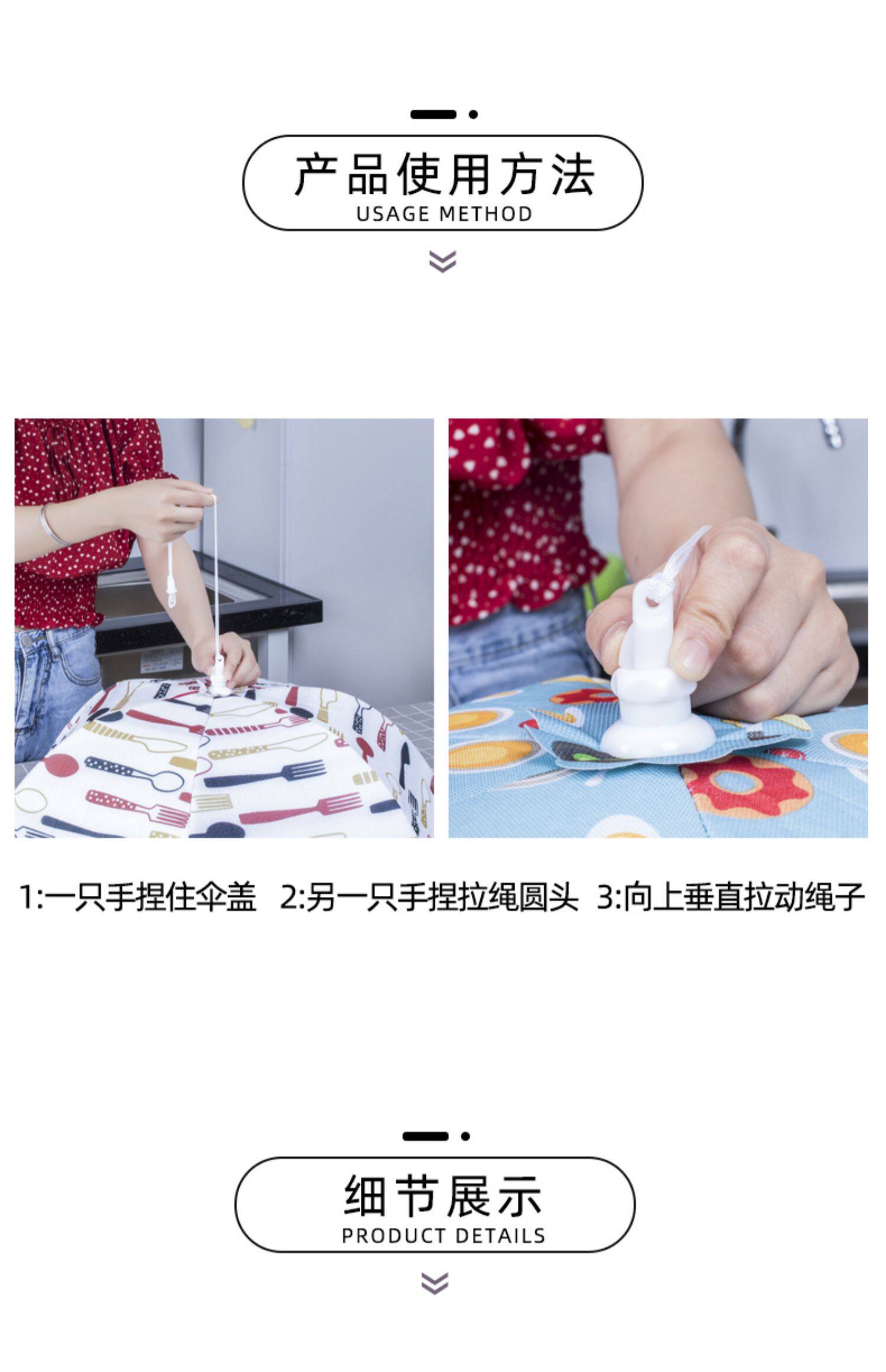 产品使用方法
USAGE METHOD

1:一只手捏住伞盖 2:另一只手捏拉绳圆头 3:向上垂直拉动绳子

细节展示
PRODUCT DETAILS