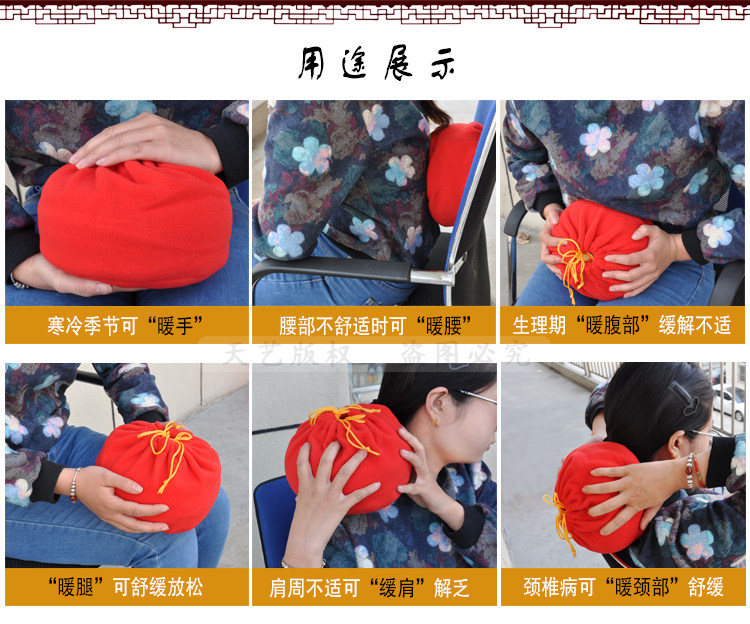 用途展示

寒冷季节可“暖手”

腰部不舒适时可“暖腰”

生理期“暖腹部”缓解不适

天艺版权　盗图必究

“暖腿”可舒缓放松

肩周不适可“缓肩”解乏

颈椎病可“暖颈部”舒缓