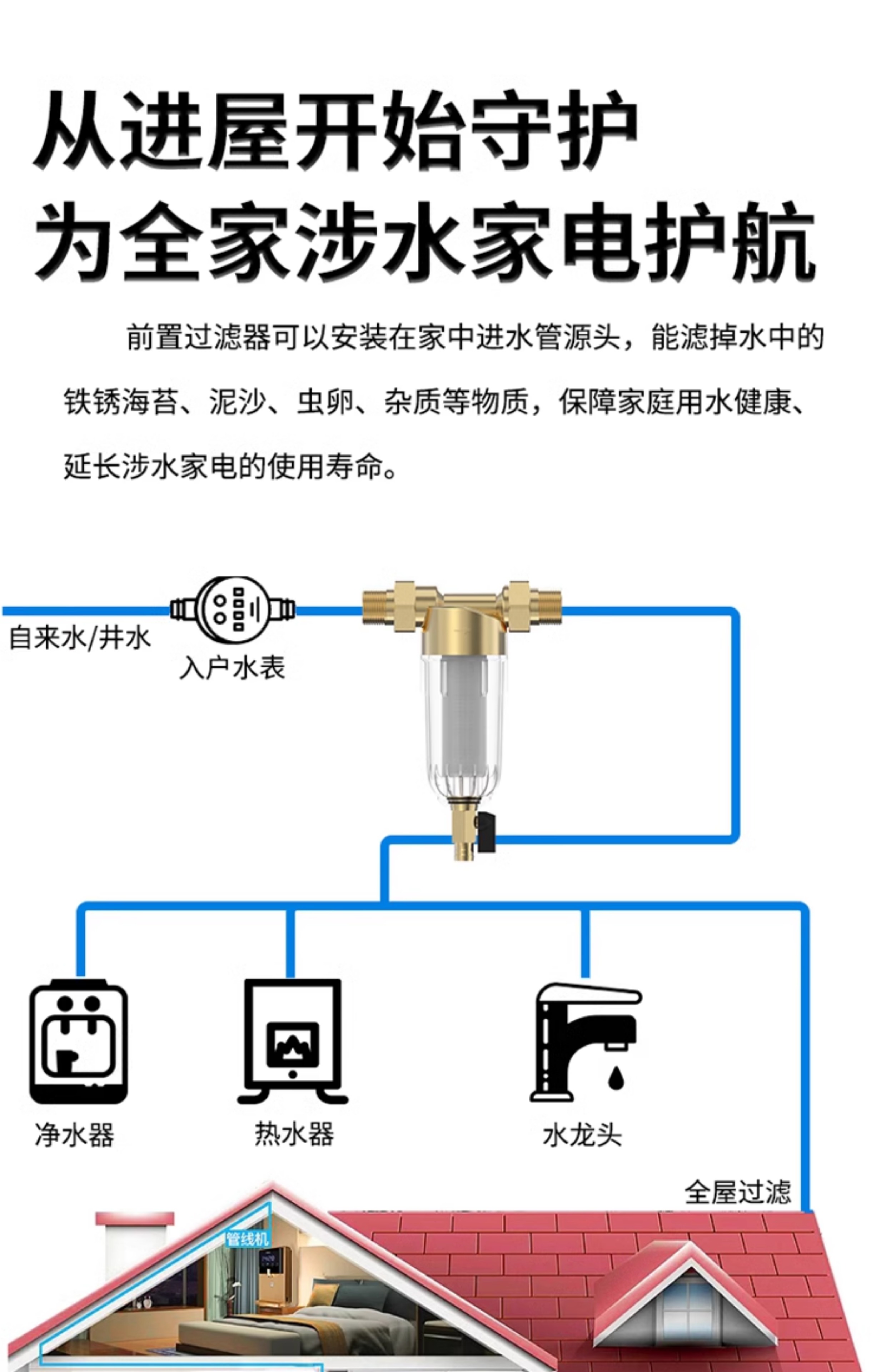 从进屋开始守护
为全家涉水家电护航

前置过滤器可以安装在家中进水管源头，能滤掉水中的铁锈海苔、泥沙、虫卵、杂质等物质，保障家庭用水健康、延长涉水家电的使用寿命。

自来水/井水

入户水表

净水器

热水器

水龙头

全屋过滤

管线机