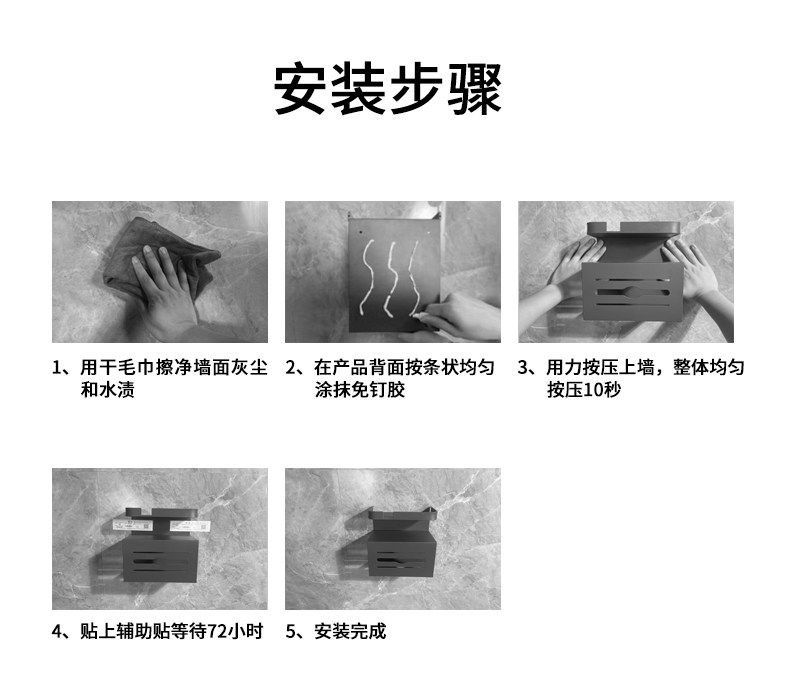 安装步骤

1、用干毛巾擦净墙面灰尘和水渍

2、在产品背面按条状均匀涂抹免钉胶

3、用力按压上墙，整体均匀按压10秒

4、贴上辅助贴等待72小时

5、安装完成