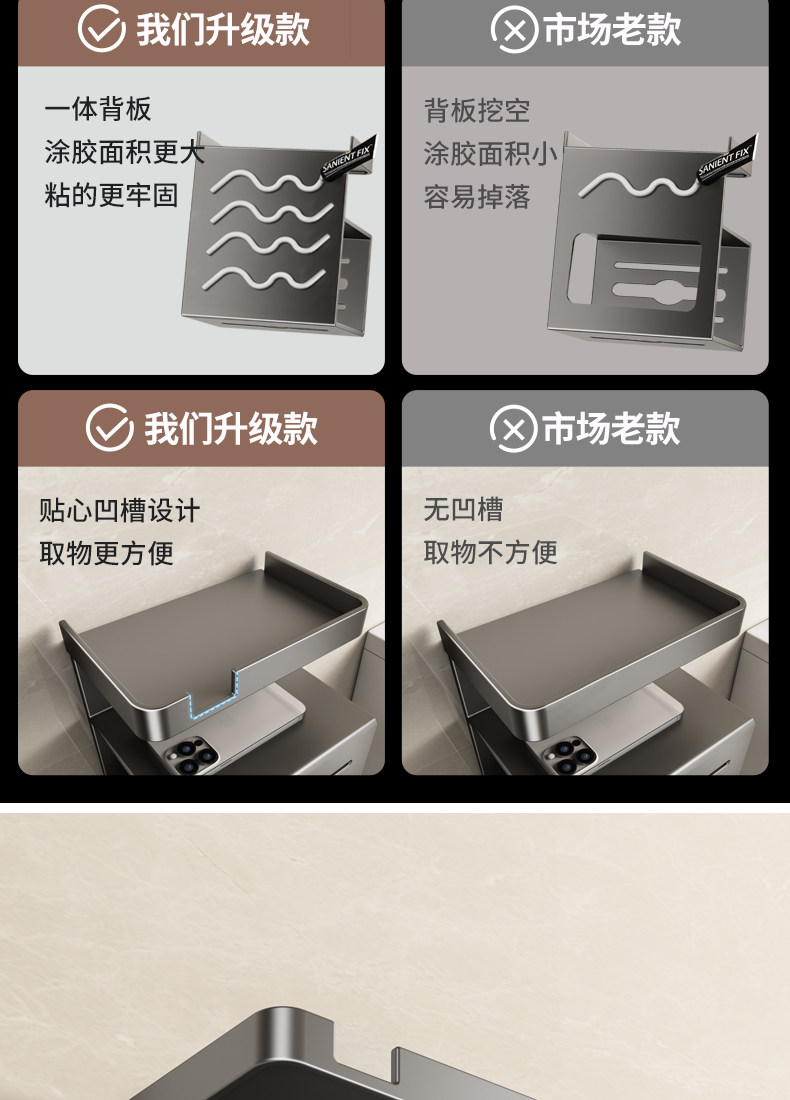 我们升级款

一体背板
涂胶面积更大
粘的更牢固

SANIENT FIX

市场老款

背板挖空
涂胶面积小
容易掉落

SANIENT FIX

我们升级款

贴心凹槽设计
取物更方便

市场老款

无凹槽
取物不方便